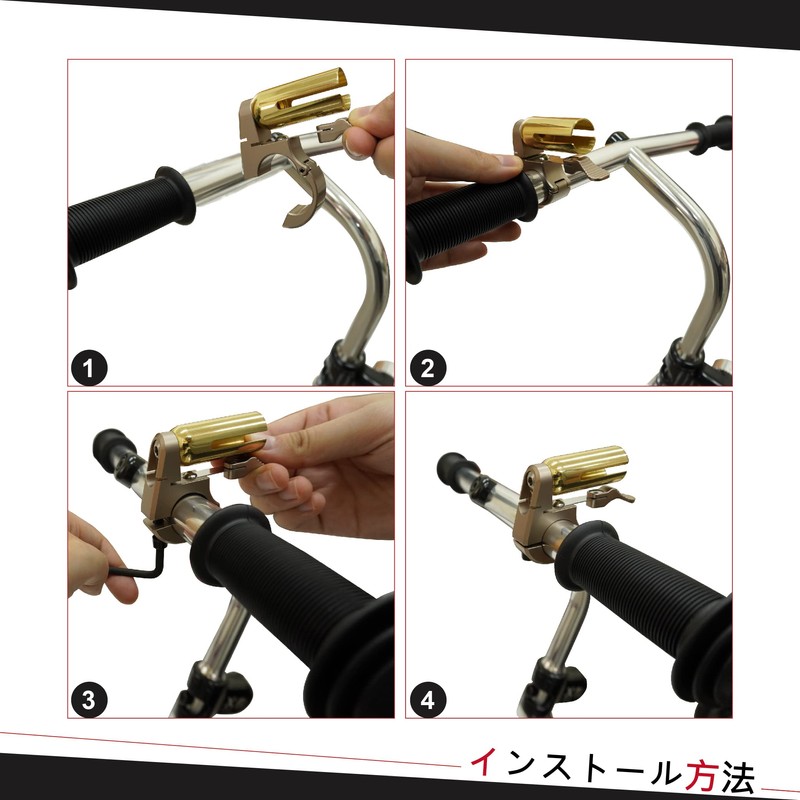 1

2

3

4

インストール方法