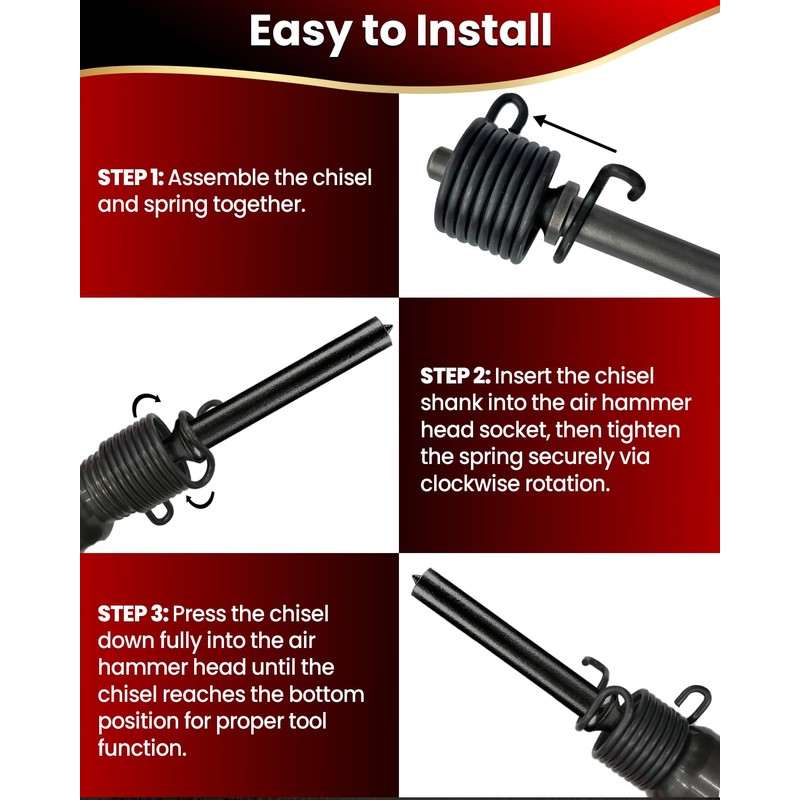 Easy to Install

STEP 1: Assemble the chisel and spring together.

STEP 2: Insert the chisel shank into the air hammer head socket, then tighten the spring securely via clockwise rotation.

STEP 3: Press the chisel down fully into the air hammer head until the chisel reaches the bottom position for proper tool function.