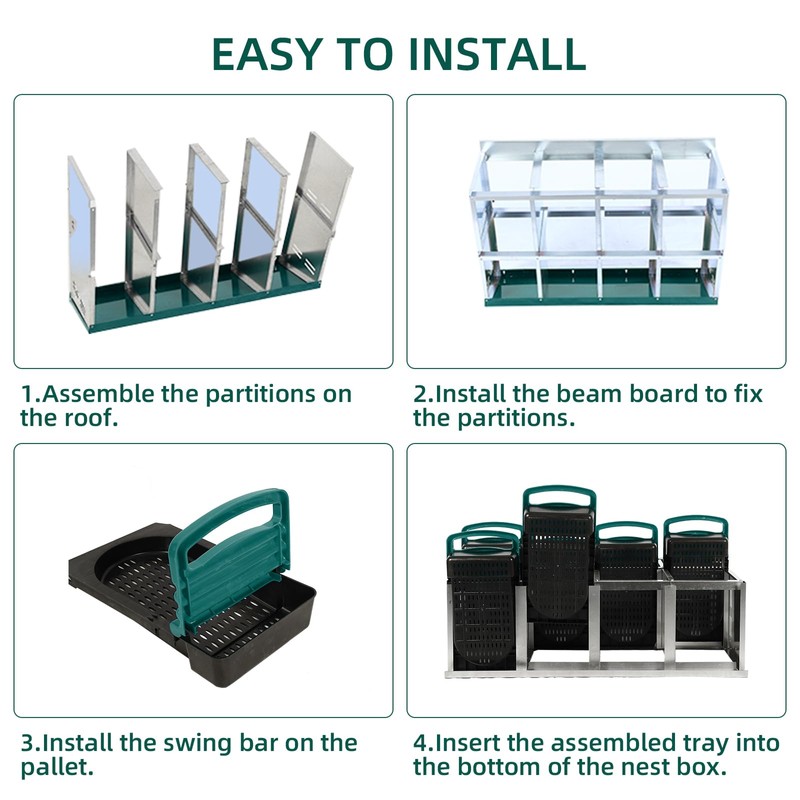 EASY TO INSTALL

1.Assemble the partitions on the roof.

2.Install the beam board to fix the partitions.

3.Install the swing bar on the pallet.

4.Insert the assembled tray into the bottom of the nest box.