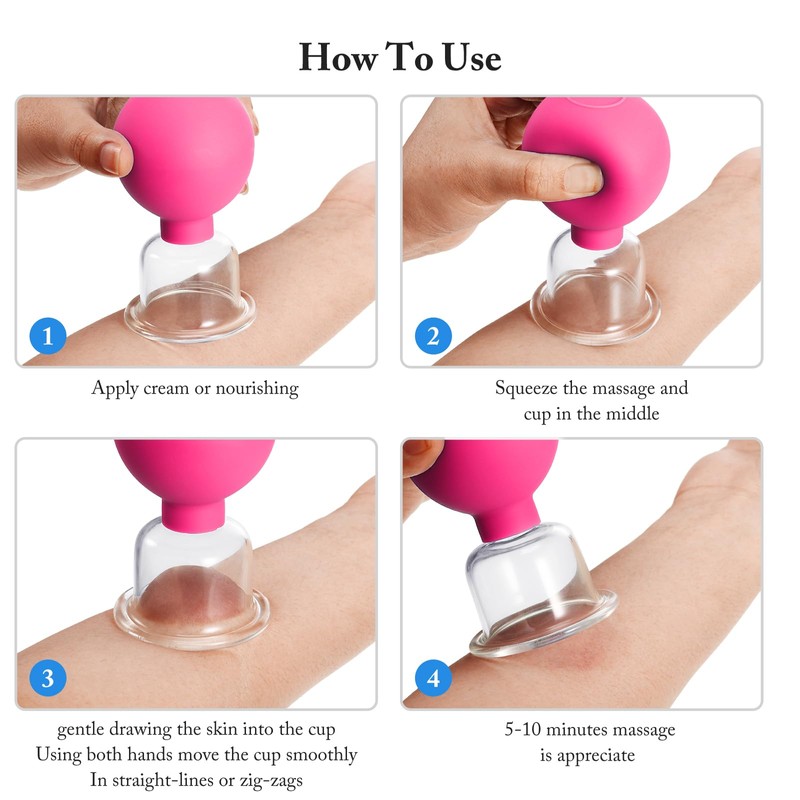 How To Use

1

Apply cream or nourishing

2

Squeeze the massage and cup in the middle

3

gentle drawing the skin into the cup
Using both hands move the cup smoothly
In straight-lines or zig-zags

4

5-10 minutes massage is appreciate