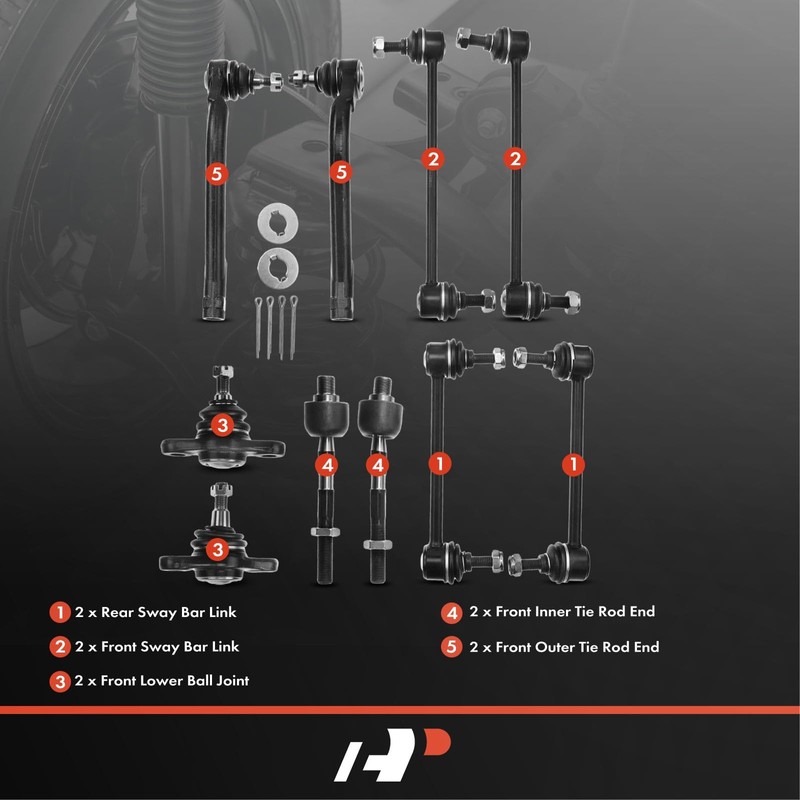 5 5 2 2

3 4 4 1 1

3

1 2 x Rear Sway Bar Link

2 2 x Front Sway Bar Link

3 2 x Front Lower Ball Joint

4 2 x Front Inner Tie Rod End

5 2 x Front Outer Tie Rod End