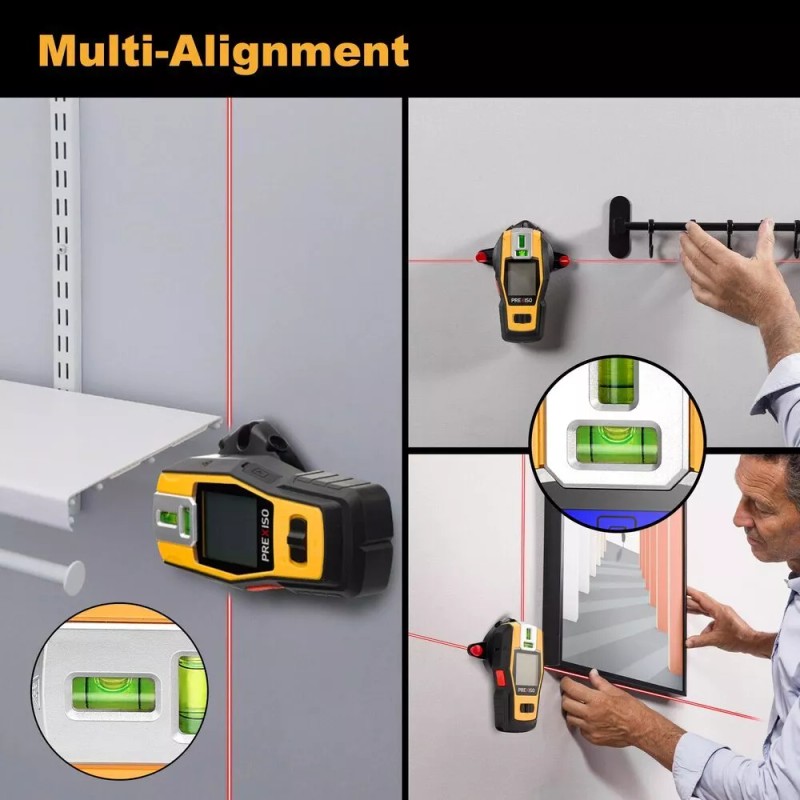 Multi-Alignment

PREXISO

PREXISO

PREXISO