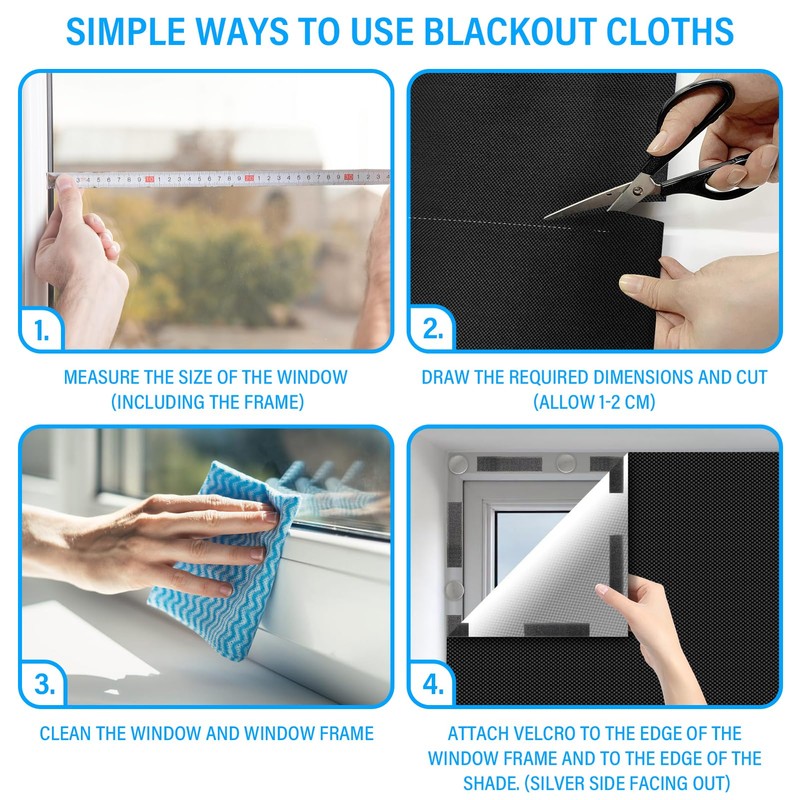 SIMPLE WAYS TO USE BLACKOUT CLOTHS

1.

MEASURE THE SIZE OF THE WINDOW (INCLUDING THE FRAME)

2.

DRAW THE REQUIRED DIMENSIONS AND CUT (ALLOW 1-2 CM)

3.

CLEAN THE WINDOW AND WINDOW FRAME

4.

ATTACH VELCRO TO THE EDGE OF THE WINDOW FRAME AND TO THE EDGE OF THE SHADE. (SILVER SIDE FACING OUT)