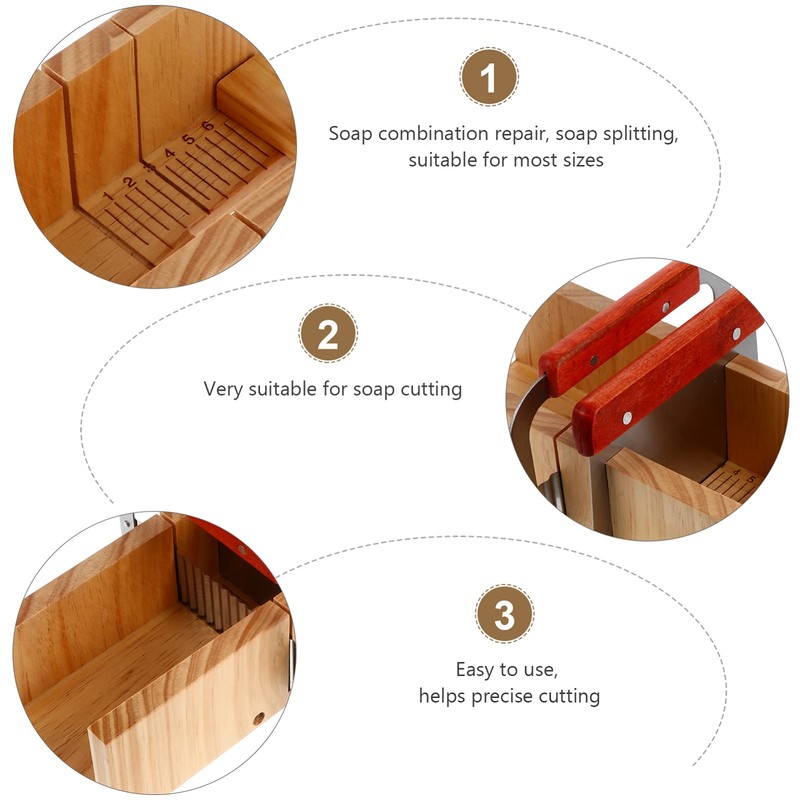 1 2 3 4 5 6

1

Soap combination repair, soap splitting, suitable for most sizes

2

Very suitable for soap cutting

4 5

3

Easy to use, helps precise cutting