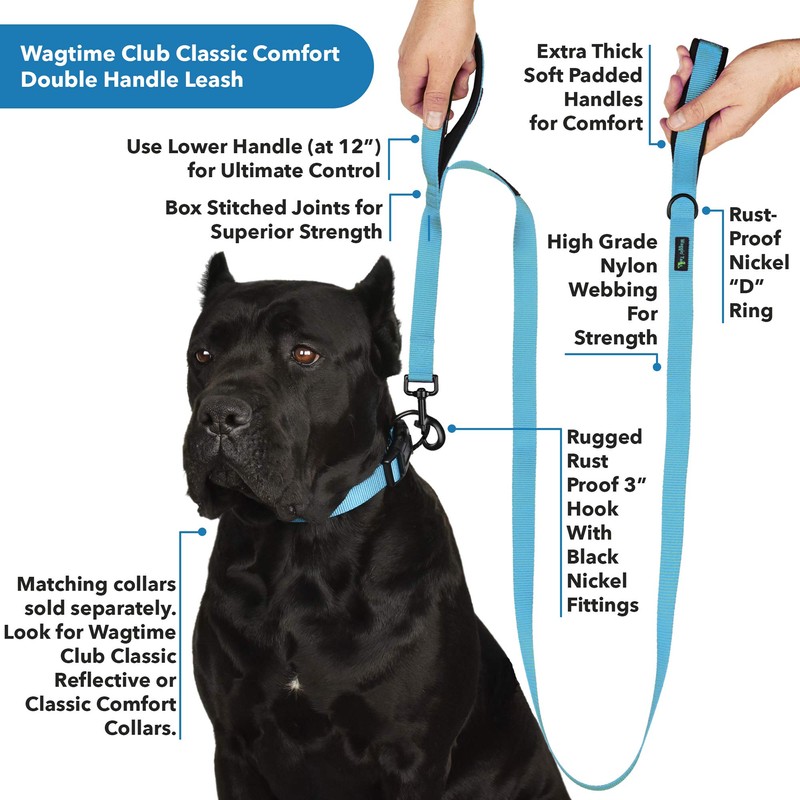 Wagtime Club Classic Comfort Double Handle Leash

Use Lower Handle (at 12") for Ultimate Control

Box Stitched Joints for Superior Strength

Extra Thick Soft Padded Handles for Comfort

Rust-Proof Nickel "D" Ring

High Grade Nylon Webbing For Strength

Rugged Rust Proof 3" Hook With Black Nickel Fittings

Matching collars sold separately. Look for Wagtime Club Classic Reflective or Classic Comfort Collars.