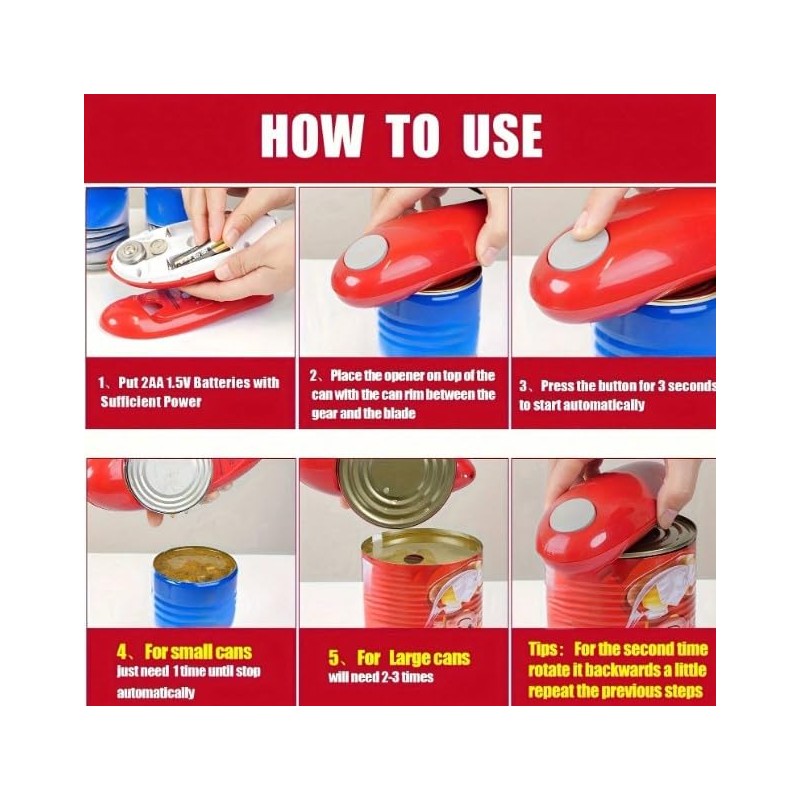 HOW TO USE

1、Put 2AA 1.5V Batteries with Sufficient Power

2、Place the opener on top of the can with the can rim between the gear and the blade

3、Press the button for 3 seconds to start automatically

4、For small cans just need 1 time until stop automatically

5、For Large cans will need 2-3 times

Tips: For the second time rotate it backwards a little repeat the previous steps