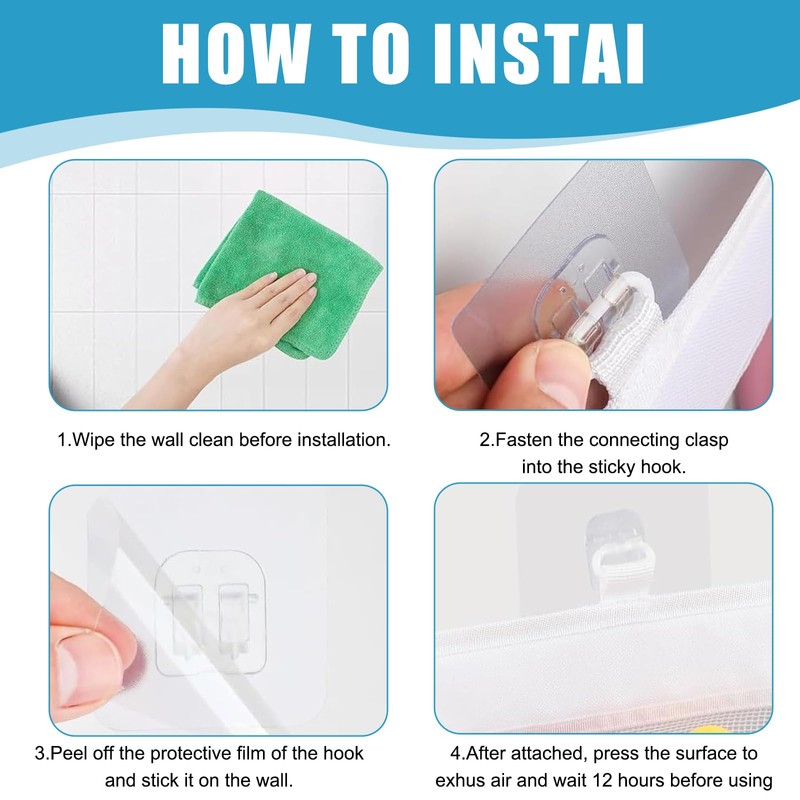 HOW TO INSTAI

1.Wipe the wall clean before installation.

2.Fasten the connecting clasp into the sticky hook.

3.Peel off the protective film of the hook and stick it on the wall.

4.After attached, press the surface to exhus air and wait 12 hours before using