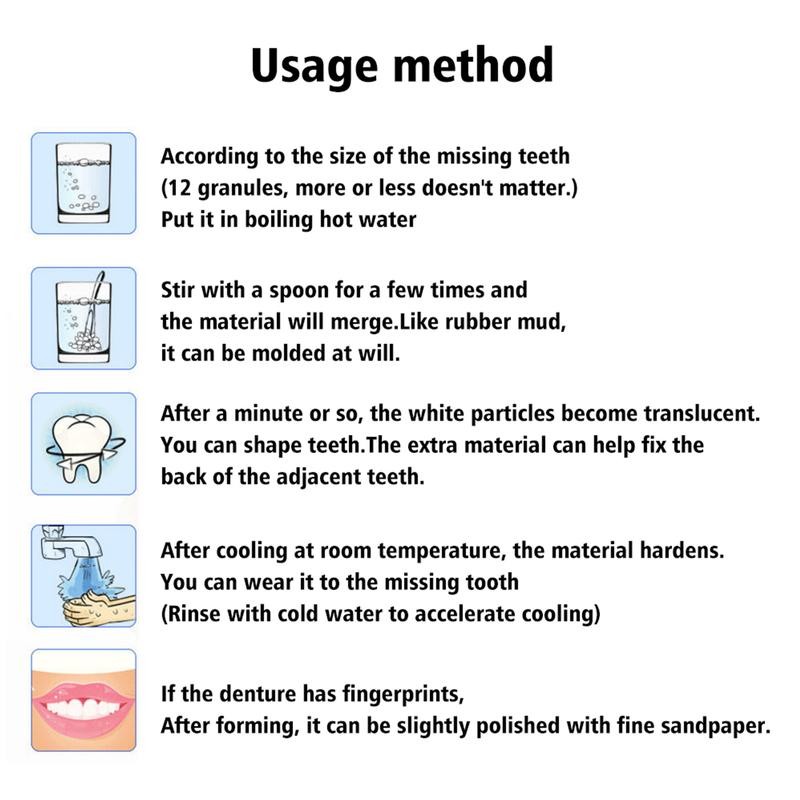 Usage method

According to the size of the missing teeth (12 granules, more or less doesn't matter.) Put it in boiling hot water

Stir with a spoon for a few times and the material will merge.Like rubber mud, it can be molded at will.

After a minute or so, the white particles become translucent. You can shape teeth.The extra material can help fix the back of the adjacent teeth.

After cooling at room temperature, the material hardens. You can wear it to the missing tooth (Rinse with cold water to accelerate cooling)

If the denture has fingerprints, After forming, it can be slightly polished with fine sandpaper.