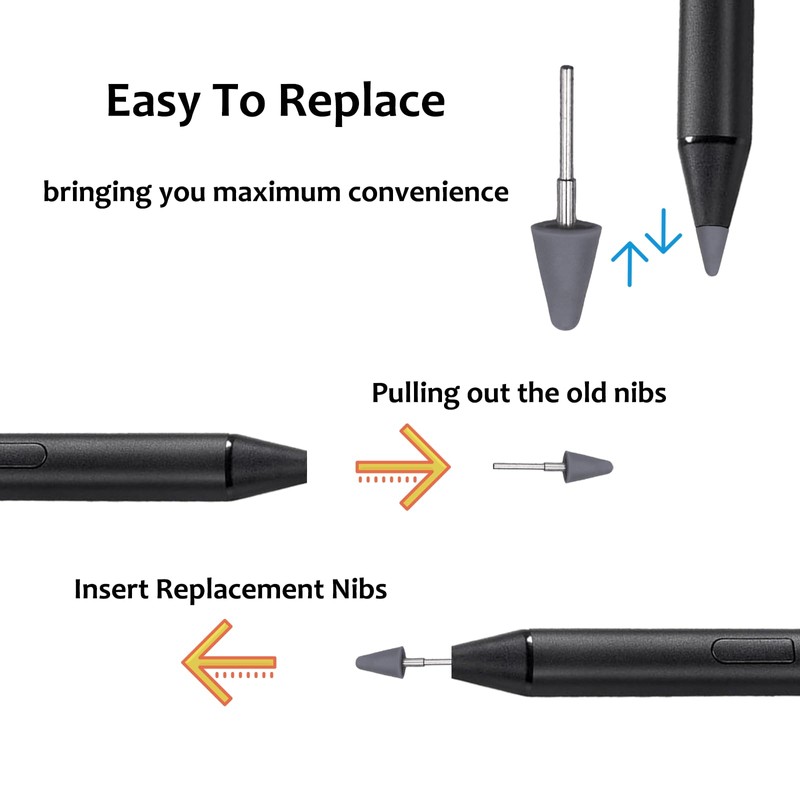 Easy To Replace

bringing you maximum convenience

Pulling out the old nibs

Insert Replacement Nibs