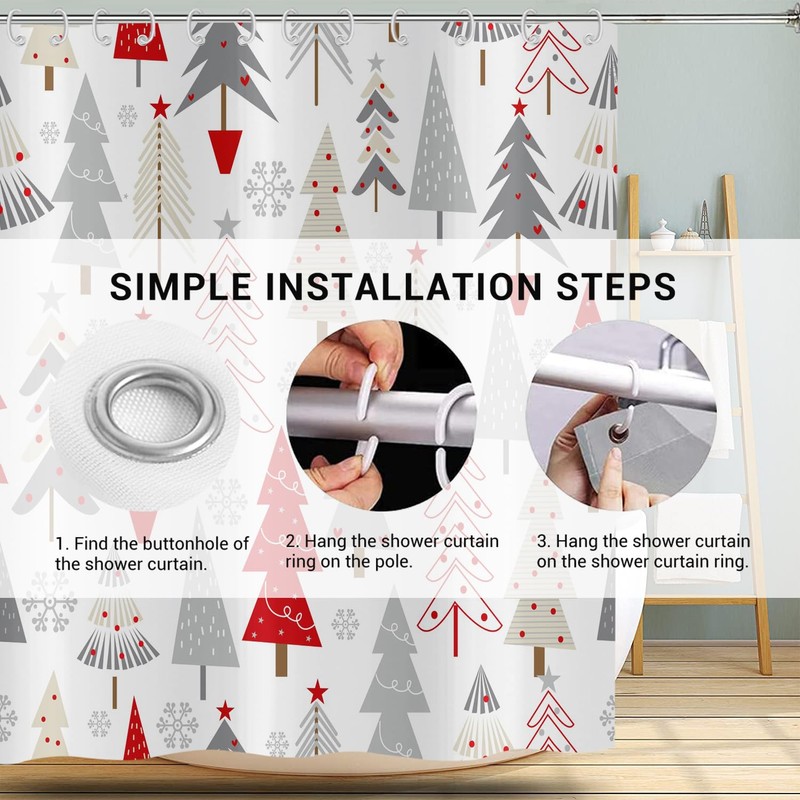 SIMPLE INSTALLATION STEPS

1. Find the buttonhole of the shower curtain.

2. Hang the shower curtain ring on the pole.

3. Hang the shower curtain on the shower curtain ring.