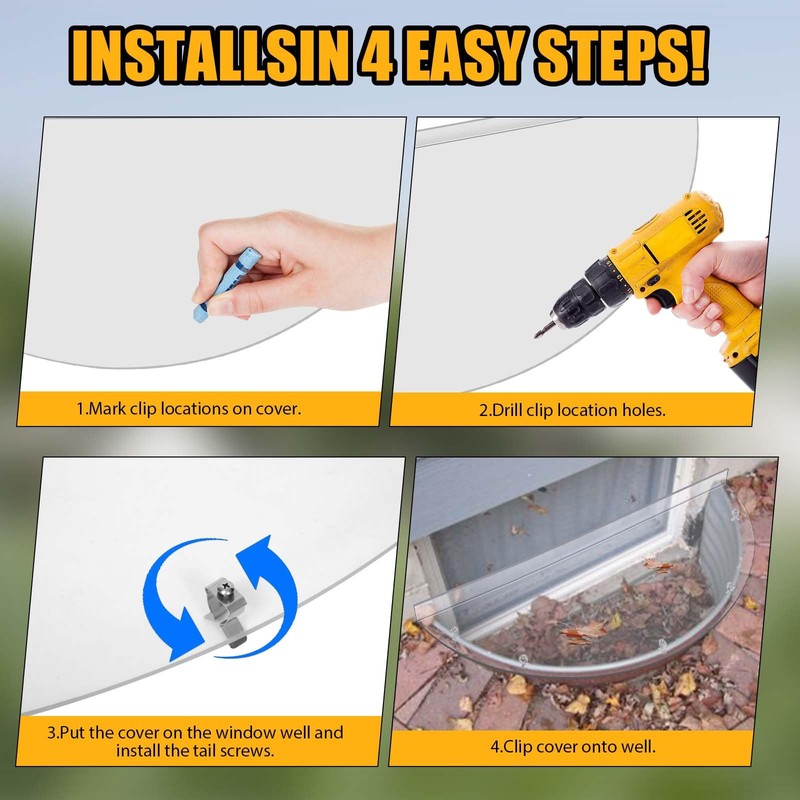 INSTALLSIN 4 EASY STEPS!

1.Mark clip locations on cover.

2.Drill clip location holes.

3.Put the cover on the window well and install the tail screws.

4.Clip cover onto well.