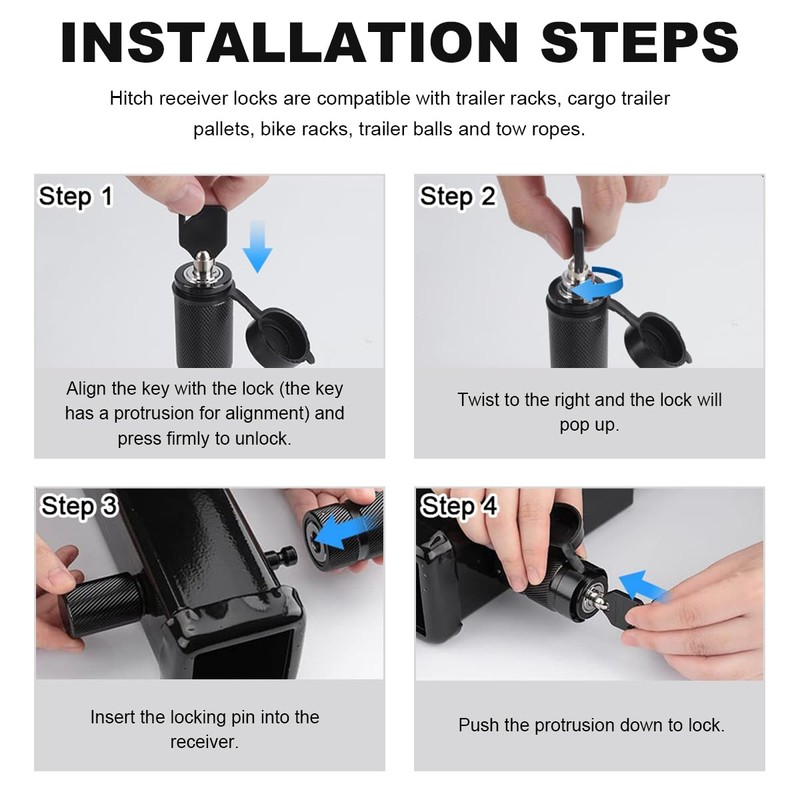 INSTALLATION STEPS

Hitch receiver locks are compatible with trailer racks, cargo trailer pallets, bike racks, trailer balls and tow ropes.

Step 1

Align the key with the lock (the key has a protrusion for alignment) and press firmly to unlock.

Step 2

Twist to the right and the lock will pop up.

Step 3

Insert the locking pin into the receiver.

Step 4

Push the protrusion down to lock.