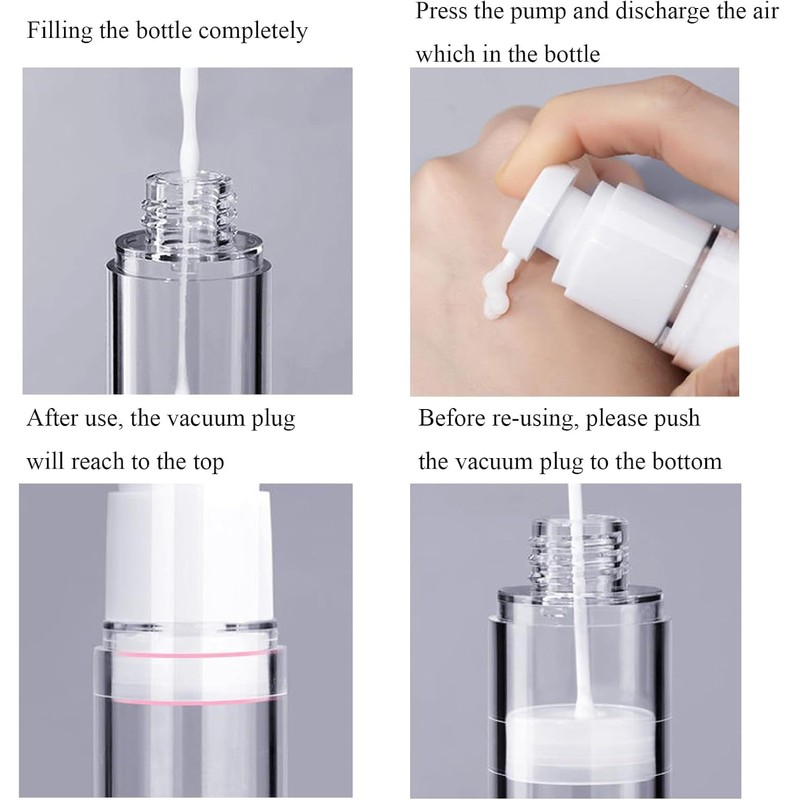 Filling the bottle completely

Press the pump and discharge the air which in the bottle

After use, the vacuum plug will reach to the top

Before re-using, please push the vacuum plug to the bottom