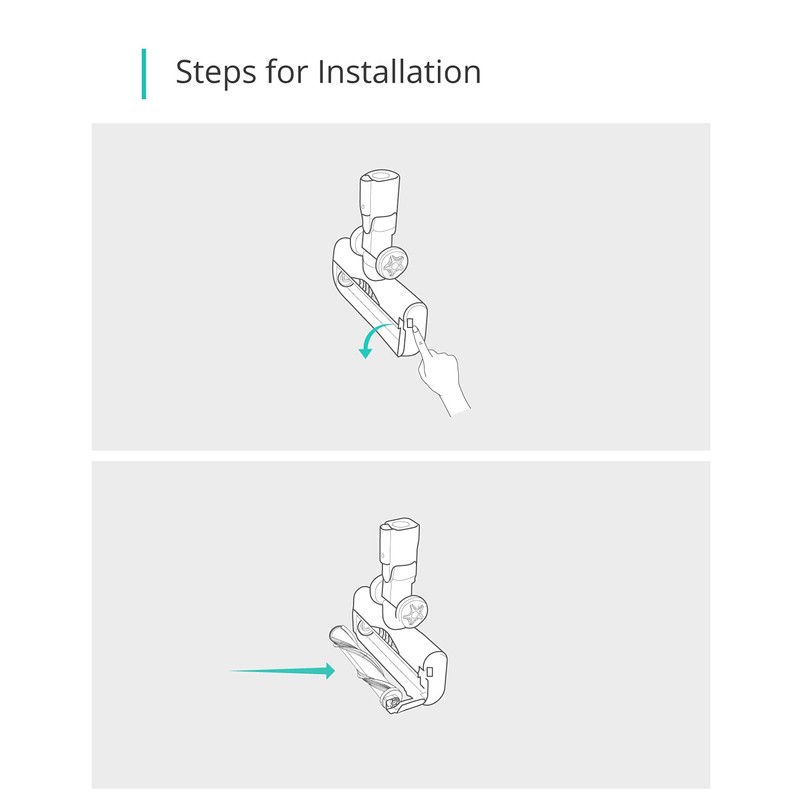 Steps for Installation