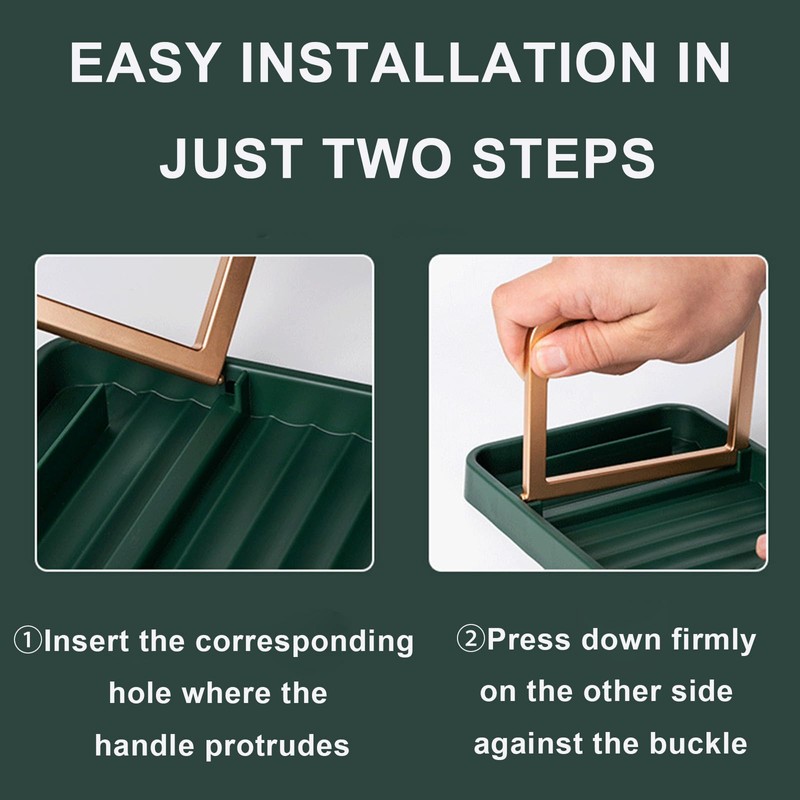 EASY INSTALLATION IN JUST TWO STEPS

①Insert the corresponding hole where the handle protrudes

②Press down firmly on the other side against the buckle