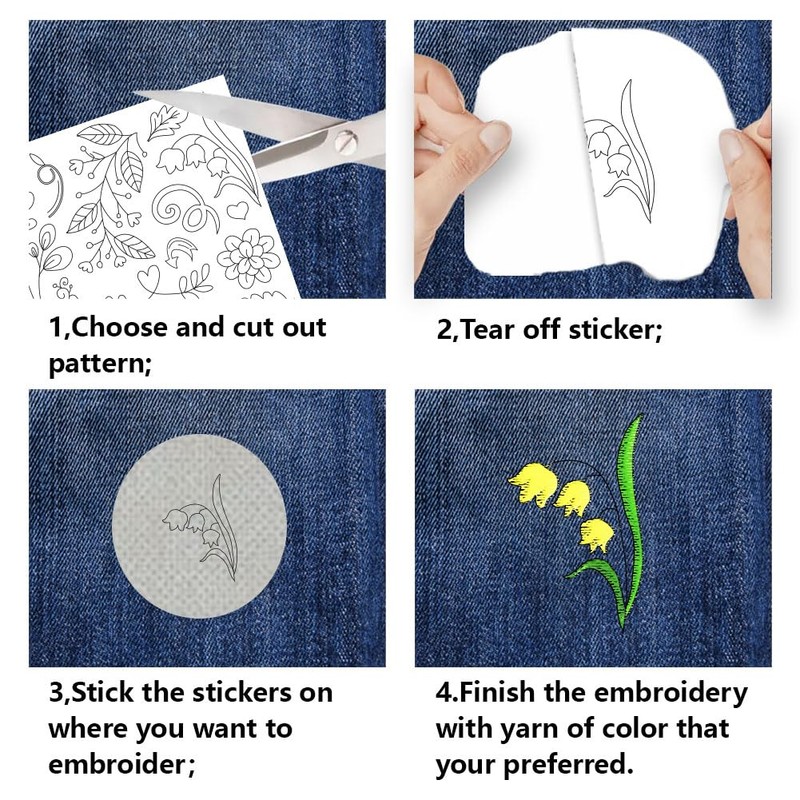 1,Choose and cut out pattern;

2,Tear off sticker;

3,Stick the stickers on where you want to embroider;

4.Finish the embroidery with yarn of color that your preferred.