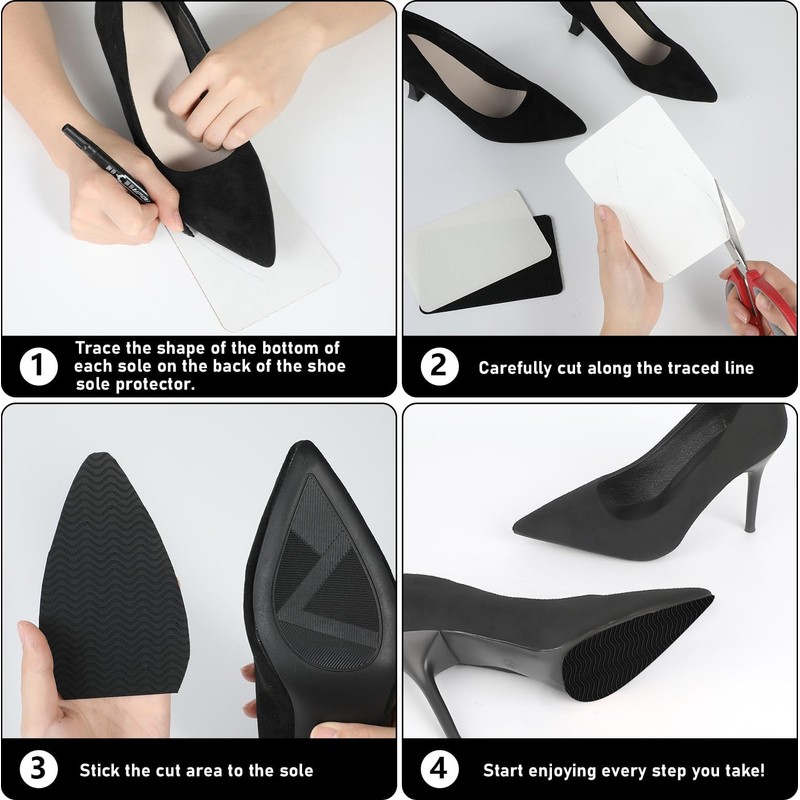 1 Trace the shape of the bottom of each sole on the back of the shoe sole protector.

2 Carefully cut along the traced line

3 Stick the cut area to the sole

4 Start enjoying every step you take!