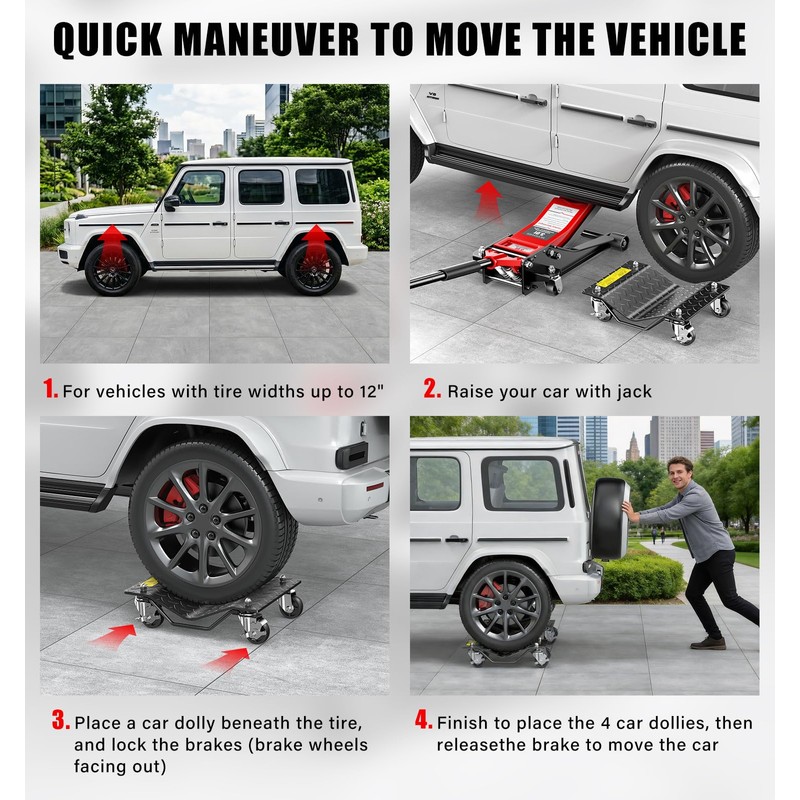 QUICK MANEUVER TO MOVE THE VEHICLE

1. For vehicles with tire widths up to 12"

2. Raise your car with jack

3. Place a car dolly beneath the tire, and lock the brakes (brake wheels facing out)

4. Finish to place the 4 car dollies, then releasethe brake to move the car