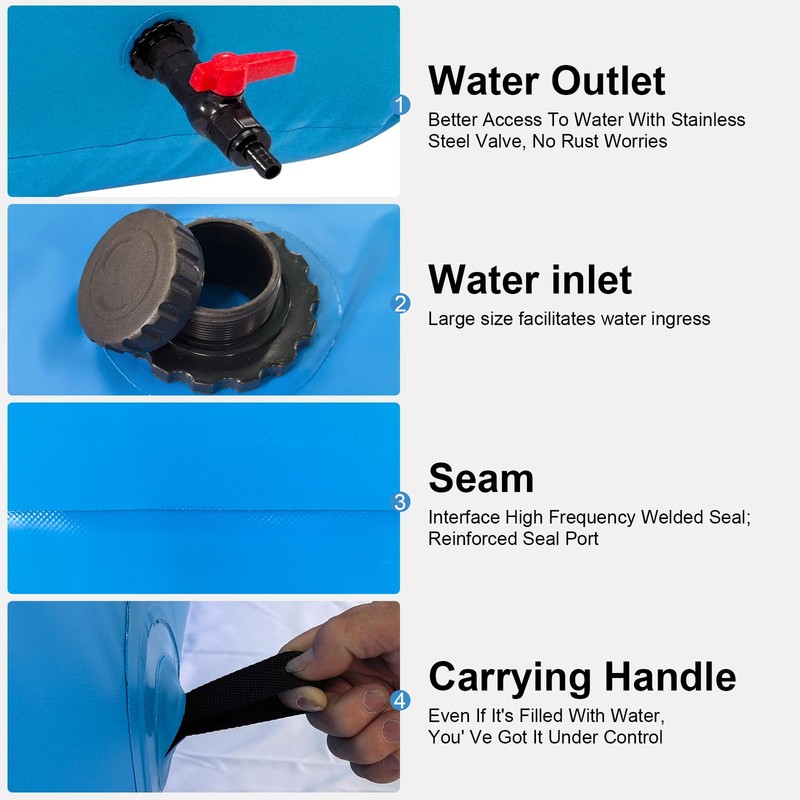 1
Water Outlet
Better Access To Water With Stainless Steel Valve, No Rust Worries

2
Water inlet
Large size facilitates water ingress

3
Seam
Interface High Frequency Welded Seal; Reinforced Seal Port

4
Carrying Handle
Even If It's Filled With Water, You' Ve Got It Under Control