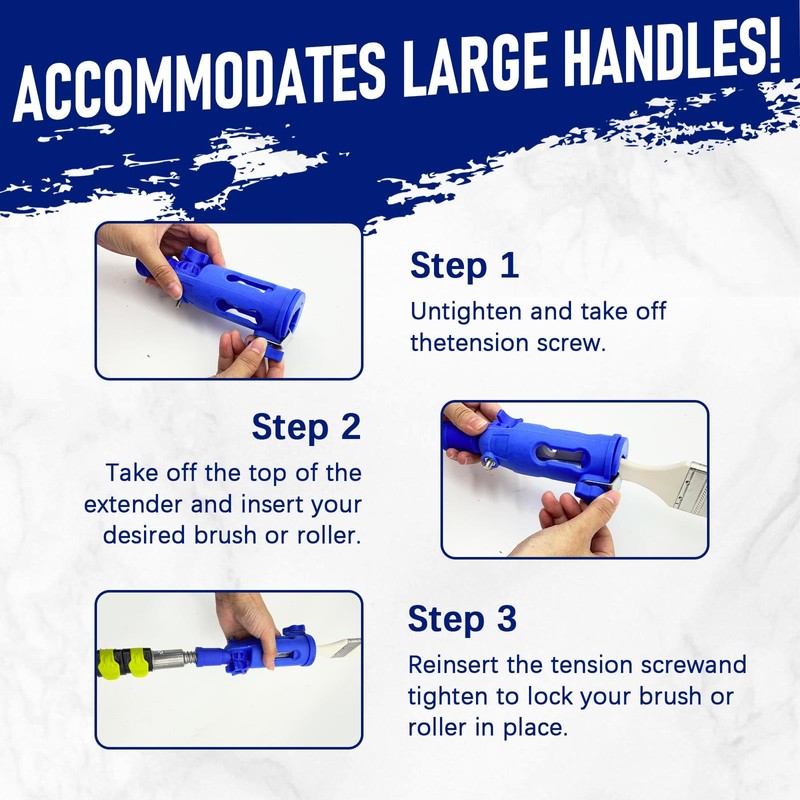 ACCOMMODATES LARGE HANDLES!

Step 1

Untighten and take off thetension screw.

Step 2

Take off the top of the extender and insert your desired brush or roller.

Step 3

Reinsert the tension screwand tighten to lock your brush or roller in place.