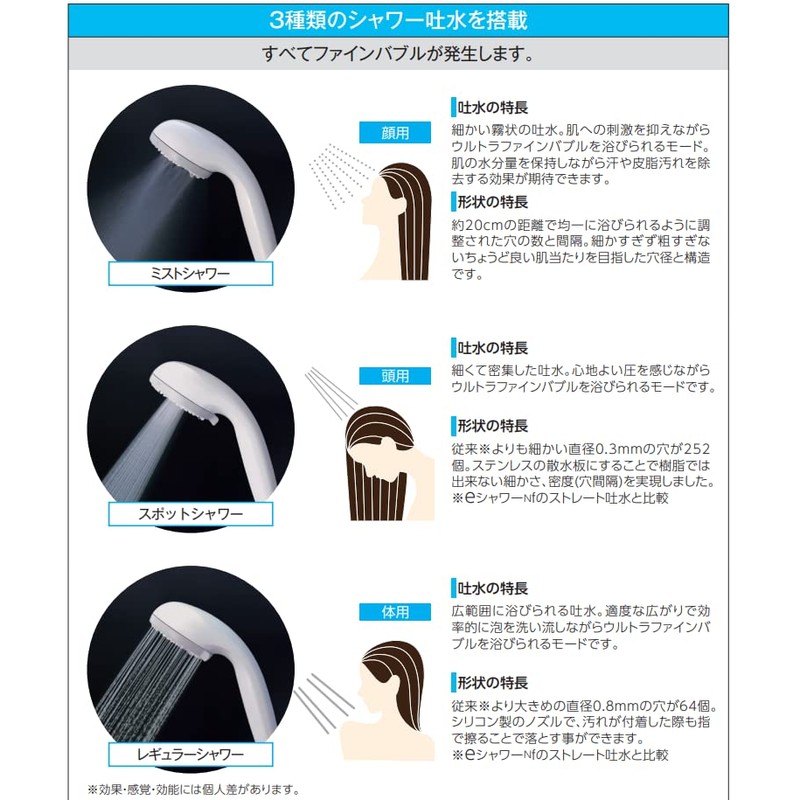 3種類のシャワー吐水を搭載

すべてファインバブルが発生します。

ミストシャワー

顔用

吐水の特長

細かい霧状の吐水。肌への刺激を抑えながらウルトラファインバブルを浴びられるモード。肌の水分量を保持しながら汗や皮脂汚れを除去する効果が期待できます。

形状の特長

約20cmの距離で均一に浴びられるように調整された穴の数と間隔。細かすぎず粗すぎないちょうど良い肌当たりを目指した穴径と構造です。

スポットシャワー

頭用

吐水の特長

細くて密集した吐水。心地よい圧を感じながらウルトラファインバブルを浴びられるモードです。

形状の特長

従来※よりも細かい直径0.3mmの穴が252個。ステンレスの散水板にすることで樹脂では出来ない細かさ、密度(穴間隔)を実現しました。
※eシャワーNfのストレート吐水と比較

レギュラーシャワー

体用

吐水の特長

広範囲に浴びられる吐水。適度な広がりで効率的に泡を洗い流しながらウルトラファインバブルを浴びられるモードです。

形状の特長

従来※より大きめの直径0.8mmの穴が64個。シリコン製のノズルで、汚れが付着した際も指で擦ることで落とす事ができます。
※eシャワーNfのストレート吐水と比較

※効果・感覚・効能には個人差があります。