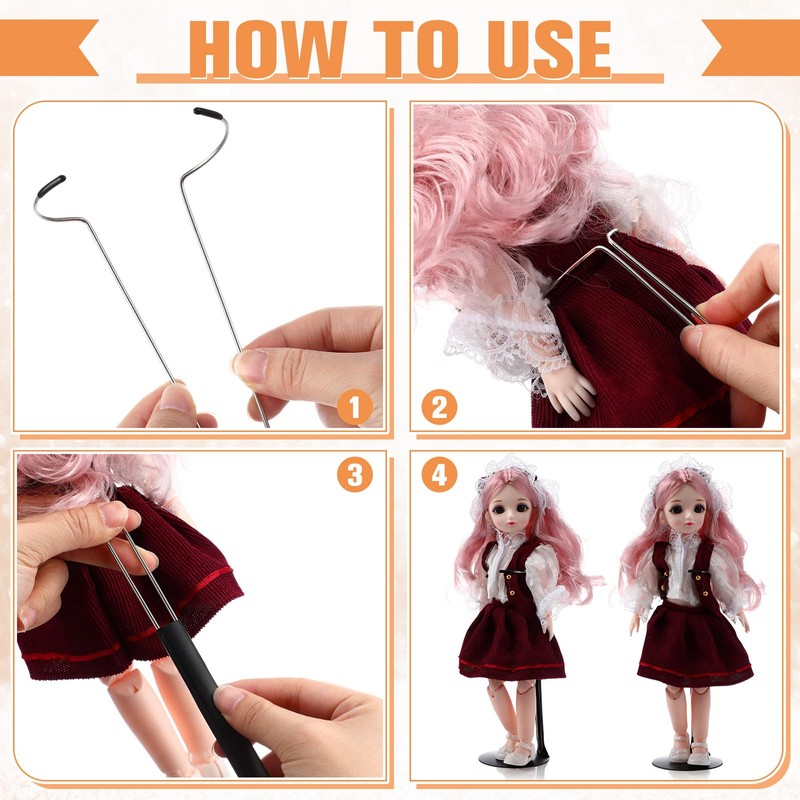 HOW TO USE

1

2

3

4