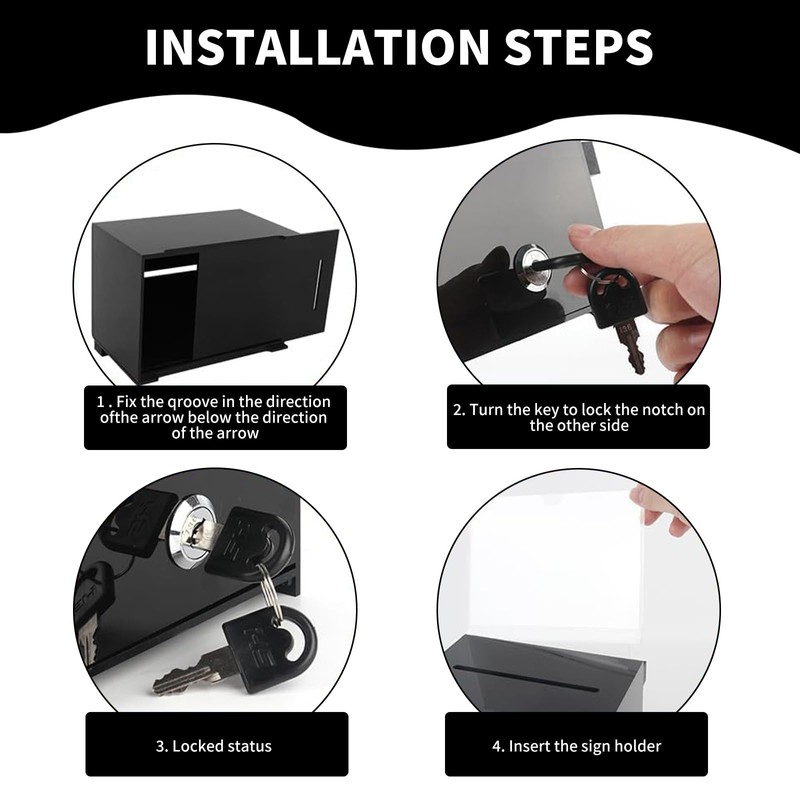 INSTALLATION STEPS

1 . Fix the qroove in the direction ofthe arrow below the direction of the arrow

2. Turn the key to lock the notch on the other side

3. Locked status

4. Insert the sign holder