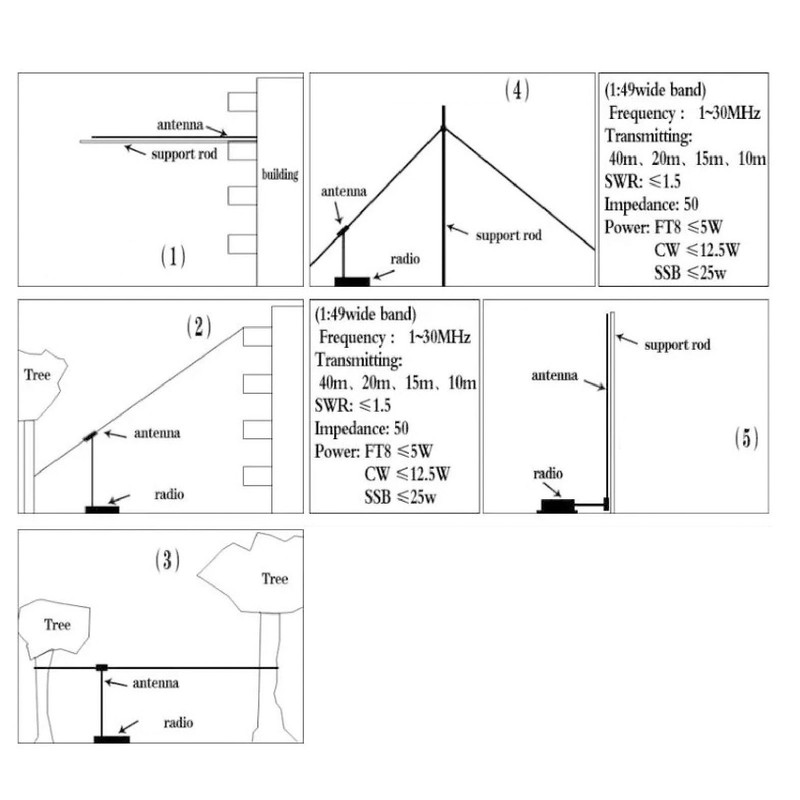 antenna
support rod
building
(1)

(4)
antenna
support rod
radio

(1:49wide band)
Frequency : 1~30MHz
Transmitting:
40m、20m、15m、10m
SWR: ≤1.5
Impedance: 50
Power: FT8 ≤5W
CW ≤12.5W
SSB ≤25w

(2)
Tree
antenna
radio

(1:49wide band)
Frequency : 1~30MHz
Transmitting:
40m、20m、15m、10m
SWR: ≤1.5
Impedance: 50
Power: FT8 ≤5W
CW ≤12.5W
SSB ≤25w

support rod
antenna
(5)
radio

(3)
Tree
Tree
antenna
radio