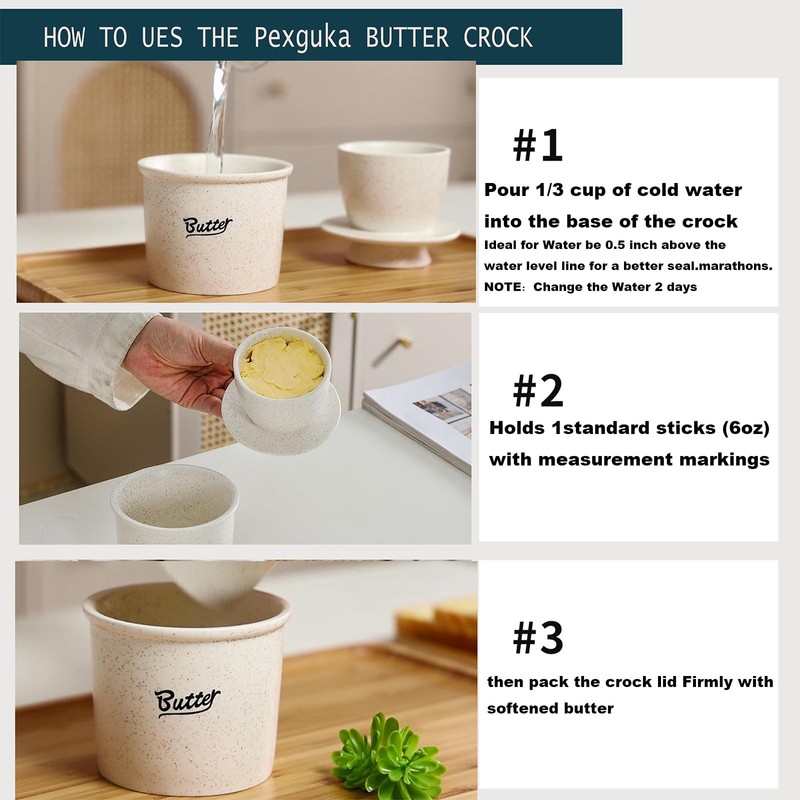 HOW TO UES THE Pexguka BUTTER CROCK

Butter

#1

Pour 1/3 cup of cold water into the base of the crock

Ideal for Water be 0.5 inch above the water level line for a better seal.marathons.

NOTE: Change the Water 2 days

#2

Holds 1standard sticks (6oz) with measurement markings

Butter

#3

then pack the crock lid Firmly with softened butter