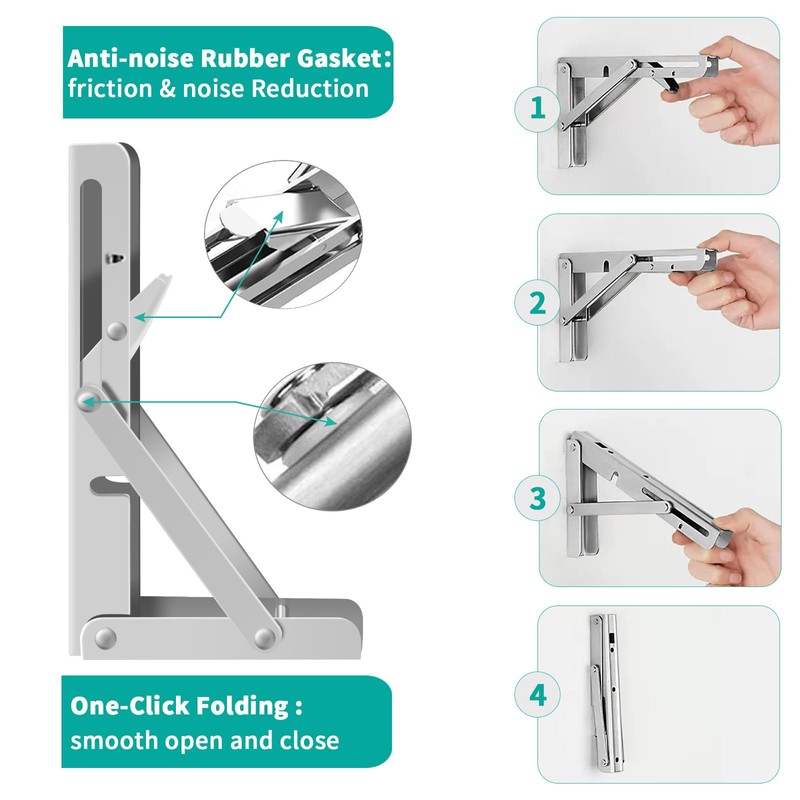 Anti-noise Rubber Gasket:
friction & noise Reduction

One-Click Folding :
smooth open and close

1

2

3

4