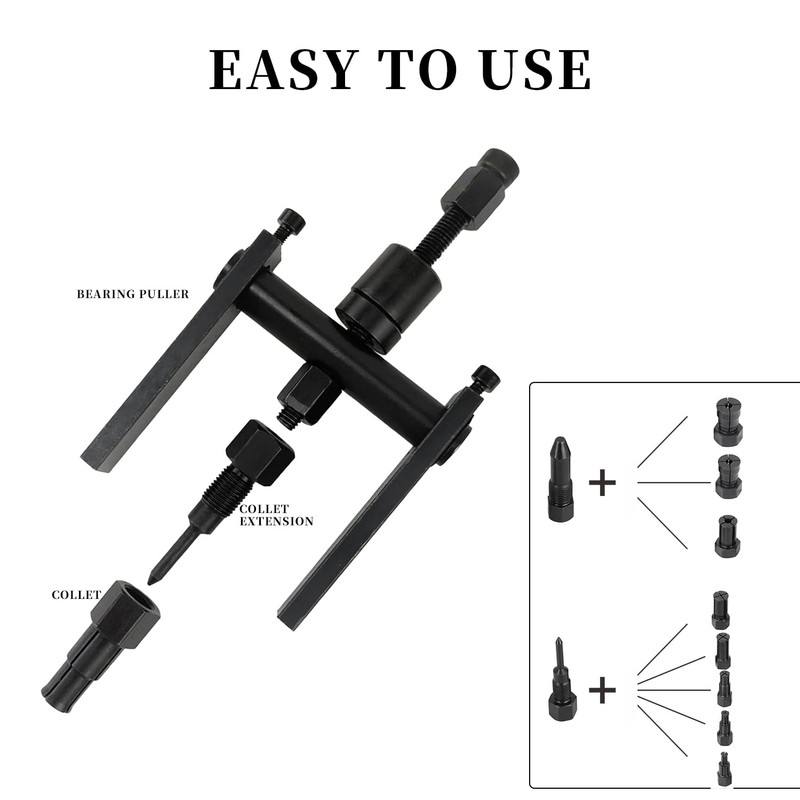 EASY TO USE

BEARING PULLER

COLLET EXTENSION

COLLET

+

+