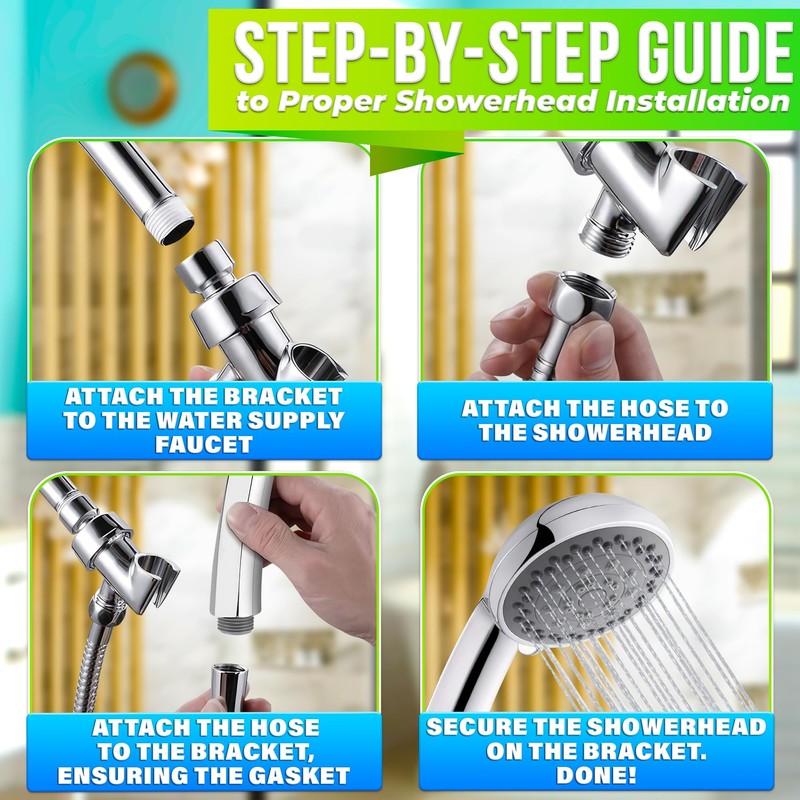 STEP-BY-STEP GUIDE
to Proper Showerhead Installation

ATTACH THE BRACKET TO THE WATER SUPPLY FAUCET

ATTACH THE HOSE TO THE SHOWERHEAD

ATTACH THE HOSE TO THE BRACKET, ENSURING THE GASKET

SECURE THE SHOWERHEAD ON THE BRACKET. DONE!