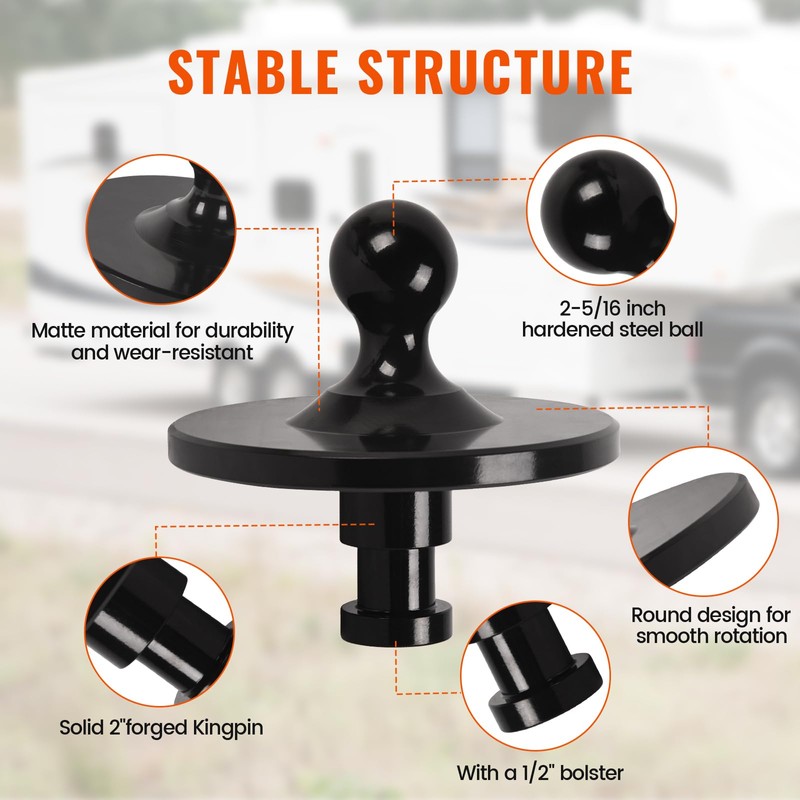 STABLE STRUCTURE

Matte material for durability and wear-resistant

2-5/16 inch hardened steel ball

Round design for smooth rotation

Solid 2"forged Kingpin

With a 1/2" bolster