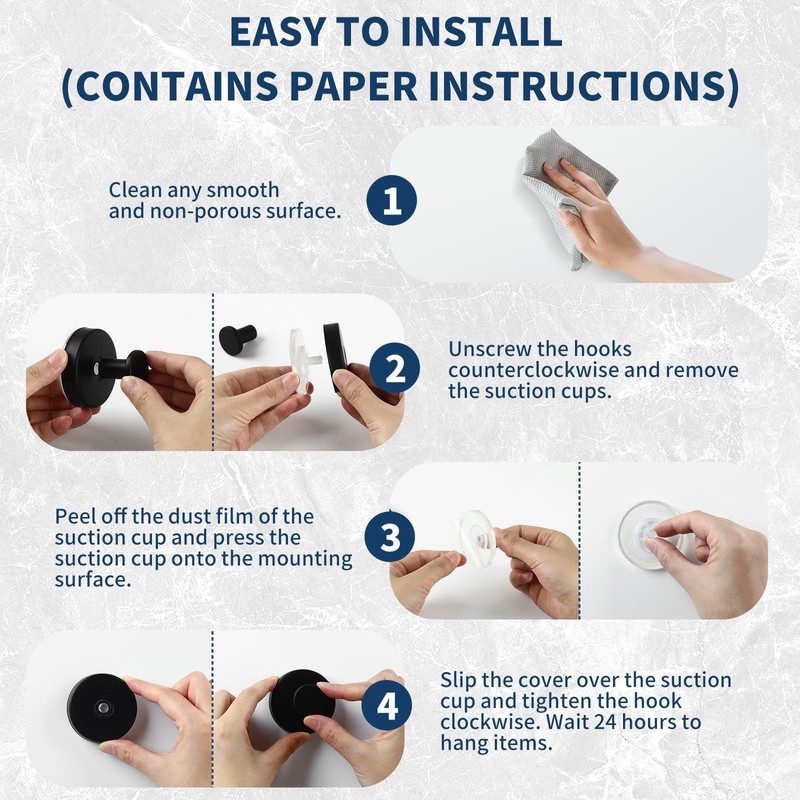 EASY TO INSTALL
(CONTAINS PAPER INSTRUCTIONS)

Clean any smooth and non-porous surface.

1

2

Unscrew the hooks counterclockwise and remove the suction cups.

Peel off the dust film of the suction cup and press the suction cup onto the mounting surface.

3

4

Slip the cover over the suction cup and tighten the hook clockwise. Wait 24 hours to hang items.