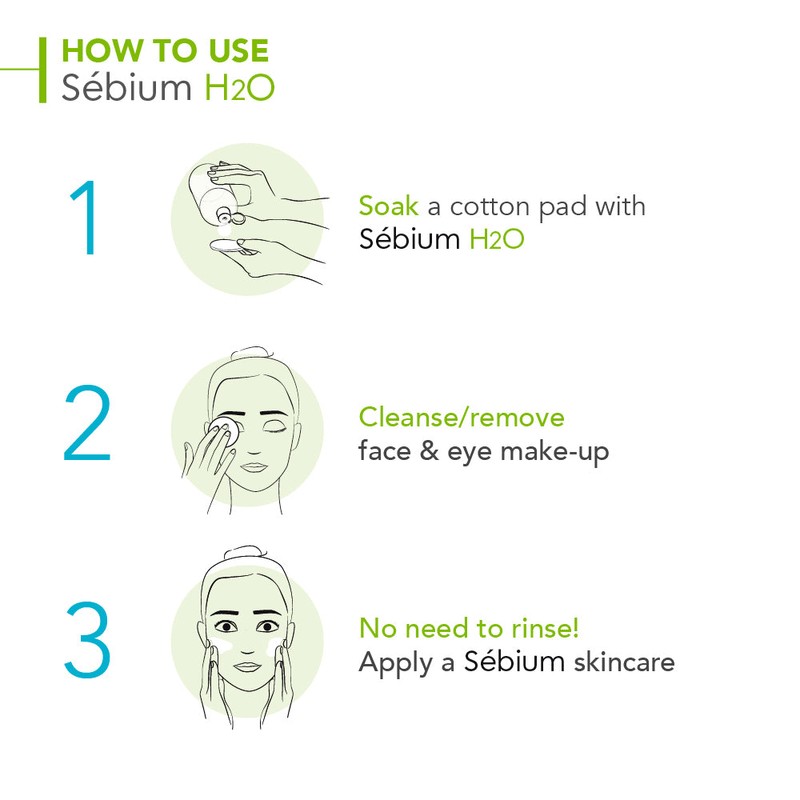 HOW TO USE
Sébium $H_2O$

1

Soak a cotton pad with Sébium $H_2O$

2

Cleanse/remove face & eye make-up

3

No need to rinse! Apply a Sébium skincare