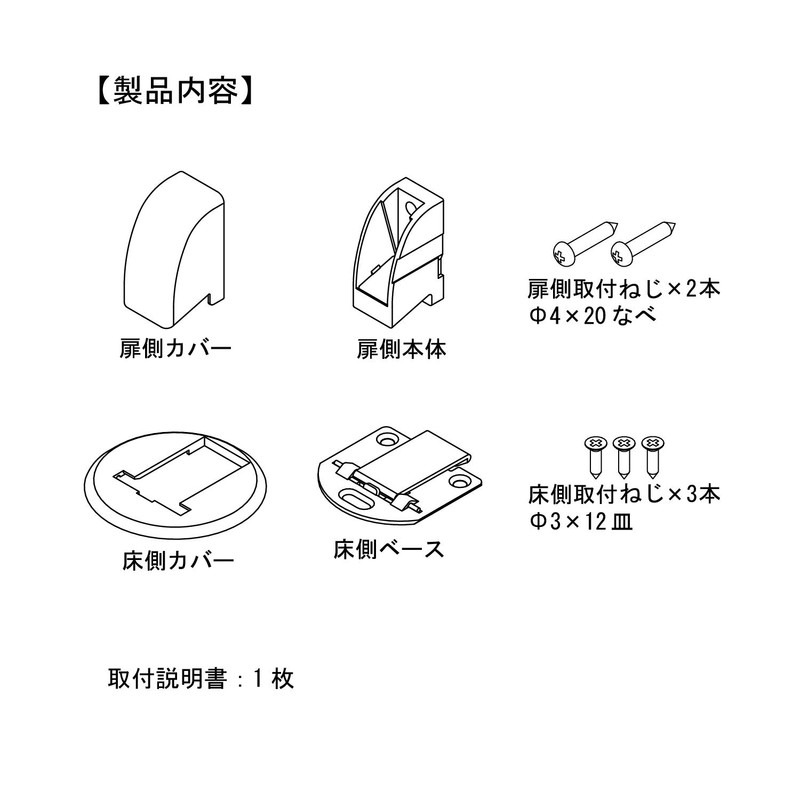 【製品内容】

扉側カバー

扉側本体

扉側取付ねじ×2本
Φ4×20 なべ

床側カバー

床側ベース

床側取付ねじ×3本
Φ3×12 皿

取付説明書：1 枚