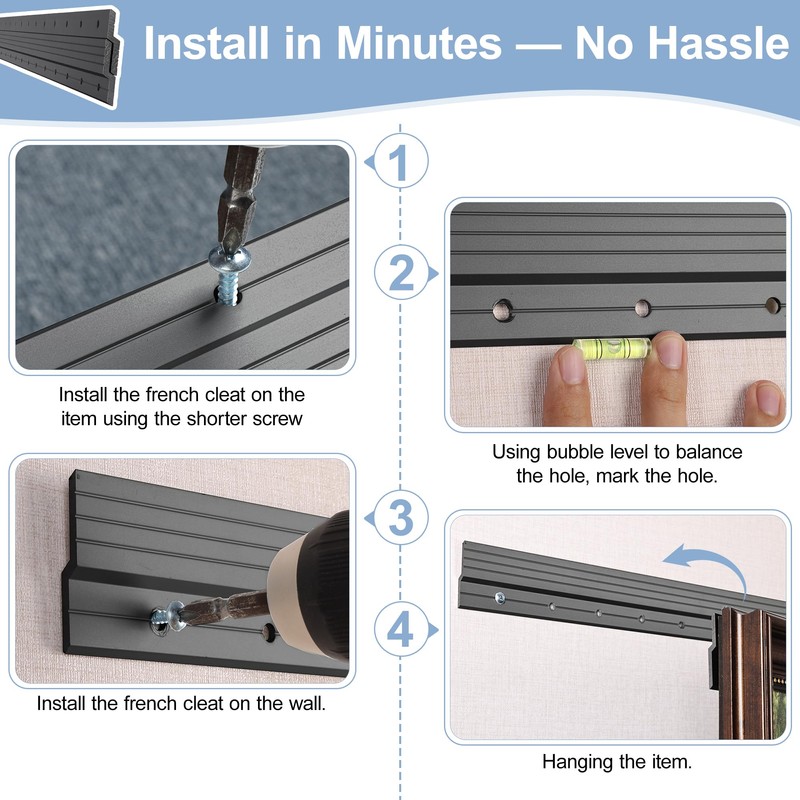 Install in Minutes — No Hassle

1

Install the french cleat on the item using the shorter screw

2

Using bubble level to balance the hole, mark the hole.

3

Install the french cleat on the wall.

4

Hanging the item.