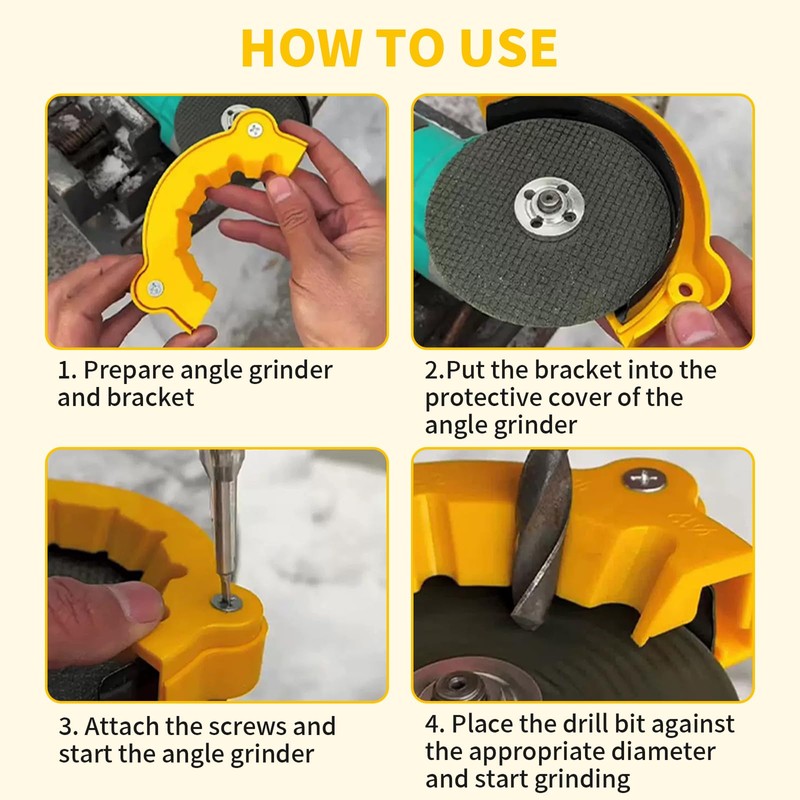 HOW TO USE

1. Prepare angle grinder and bracket

2.Put the bracket into the protective cover of the angle grinder

3. Attach the screws and start the angle grinder

4. Place the drill bit against the appropriate diameter and start grinding