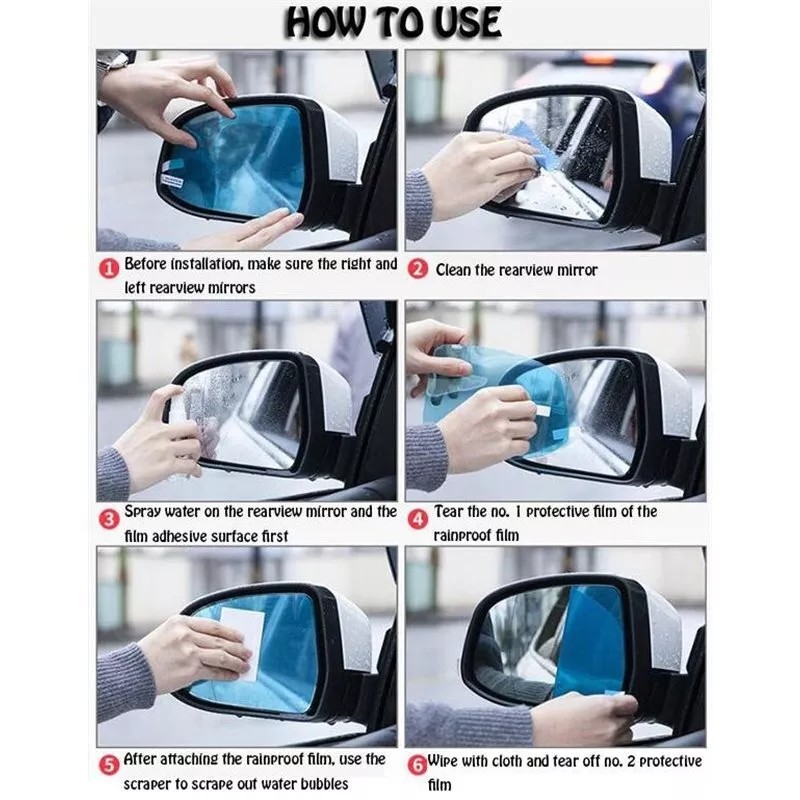 HOW TO USE

1 Before installation, make sure the right and left rearview mirrors

2 Clean the rearview mirror

3 Spray water on the rearview mirror and the film adhesive surface first

4 Tear the no. 1 protective film of the rainproof film

5 After attaching the rainproof film, use the scraper to scrape out water bubbles

6 Wipe with cloth and tear off no. 2 protective film