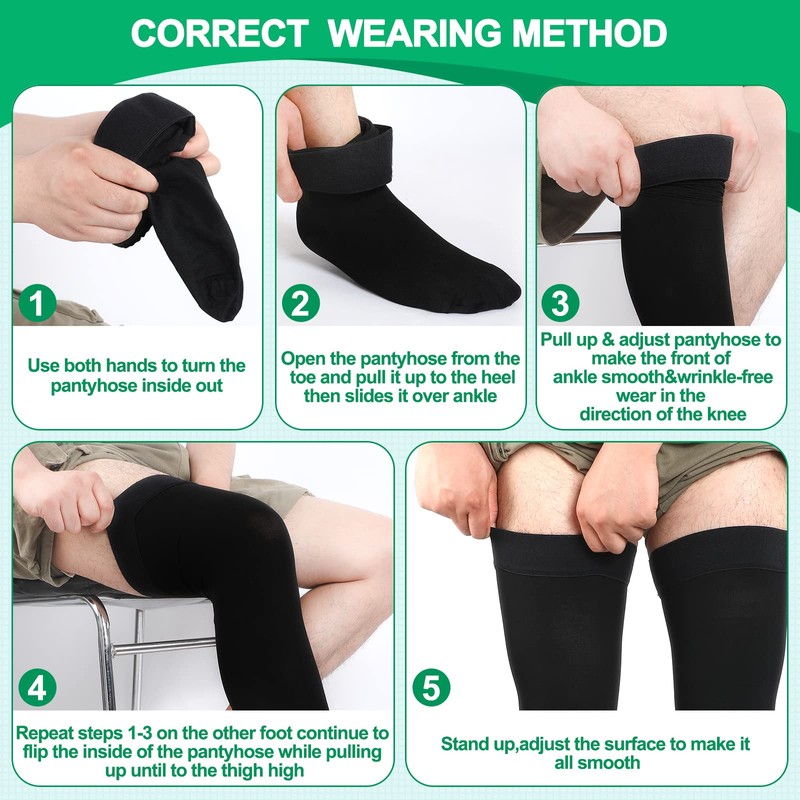 CORRECT WEARING METHOD

1

Use both hands to turn the pantyhose inside out

2

Open the pantyhose from the toe and pull it up to the heel then slides it over ankle

3

Pull up & adjust pantyhose to make the front of ankle smooth&wrinkle-free wear in the direction of the knee

4

Repeat steps 1-3 on the other foot continue to flip the inside of the pantyhose while pulling up until to the thigh high

5

Stand up,adjust the surface to make it all smooth