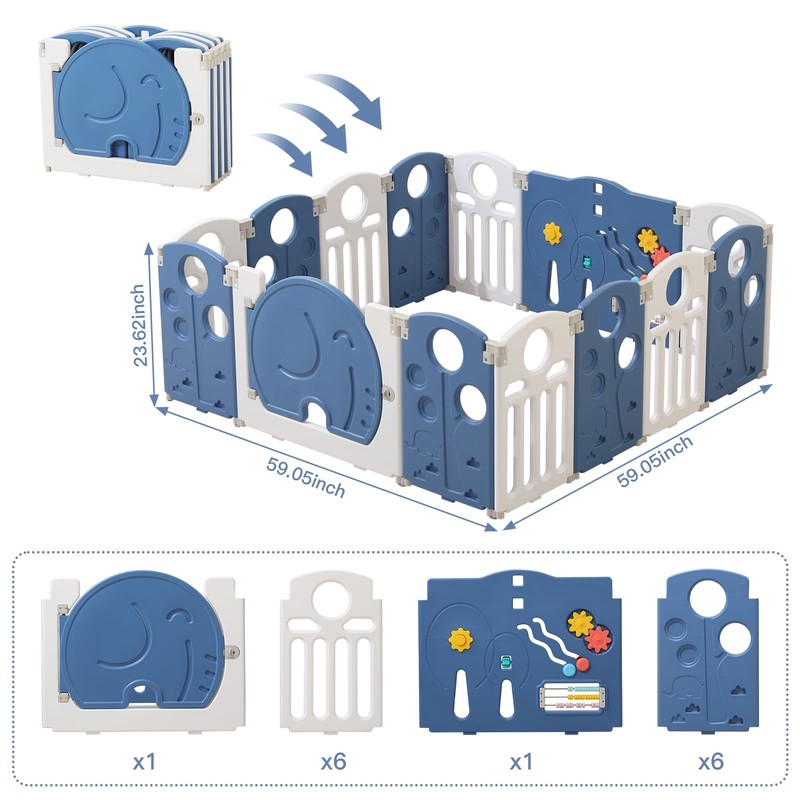 23.62inch

59.05inch

59.05inch

x1

x6

x1

x6