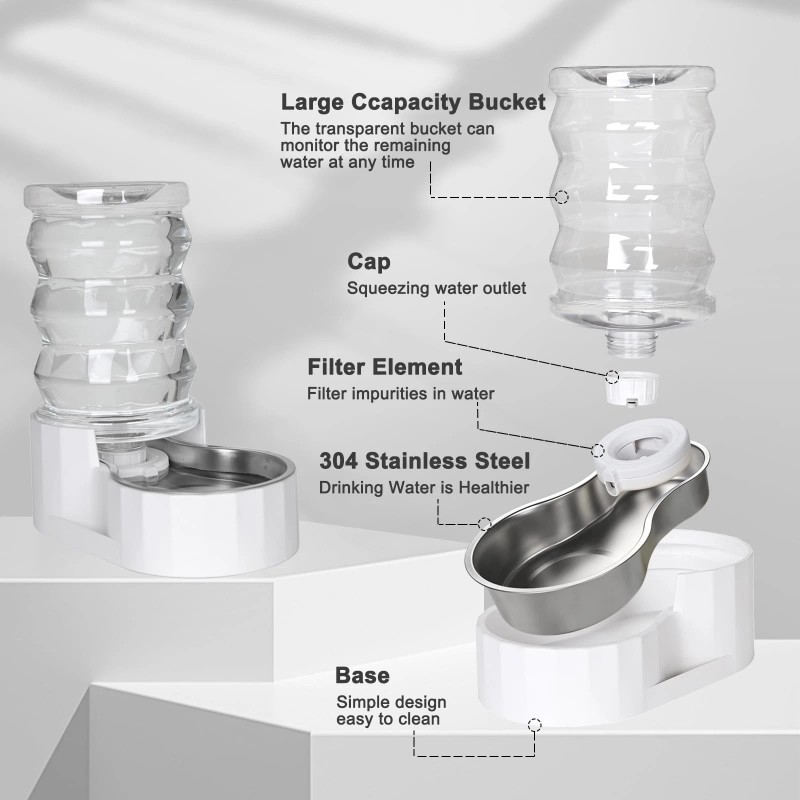 Large Ccapacity Bucket
The transparent bucket can monitor the remaining water at any time

Cap
Squeezing water outlet

Filter Element
Filter impurities in water

304 Stainless Steel
Drinking Water is Healthier

Base
Simple design easy to clean