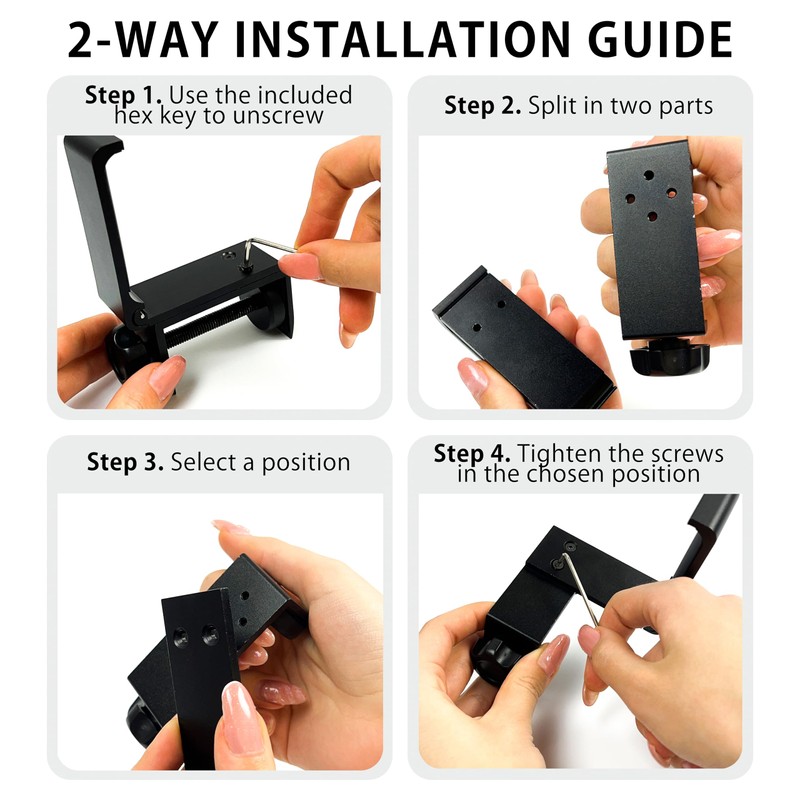 2-WAY INSTALLATION GUIDE

Step 1. Use the included hex key to unscrew

Step 2. Split in two parts

Step 3. Select a position

Step 4. Tighten the screws in the chosen position