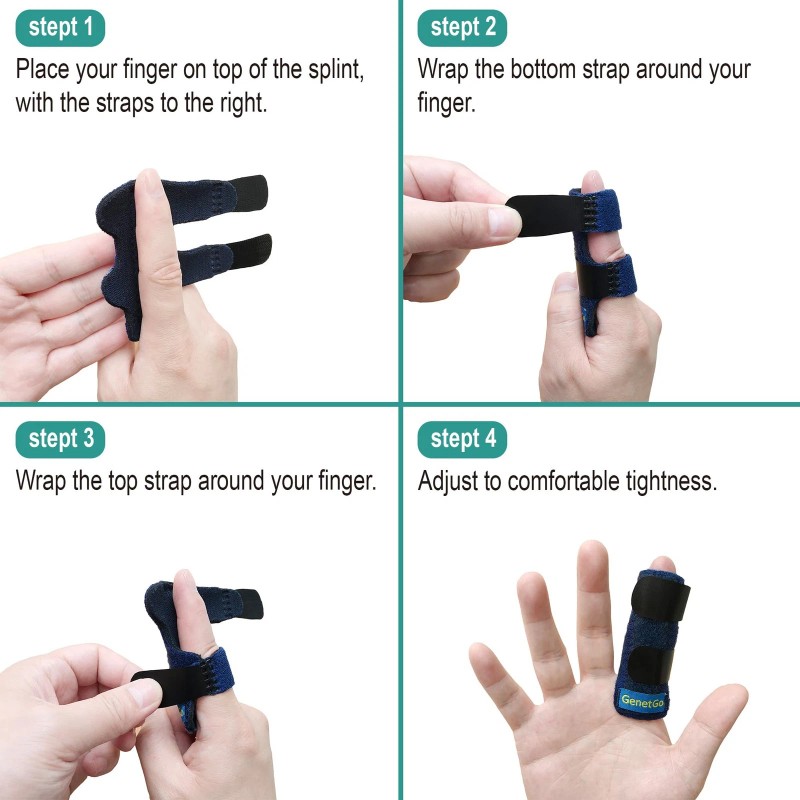 stept 1

Place your finger on top of the splint, with the straps to the right.

stept 2

Wrap the bottom strap around your finger.

stept 3

Wrap the top strap around your finger.

stept 4

Adjust to comfortable tightness.

GenetGo