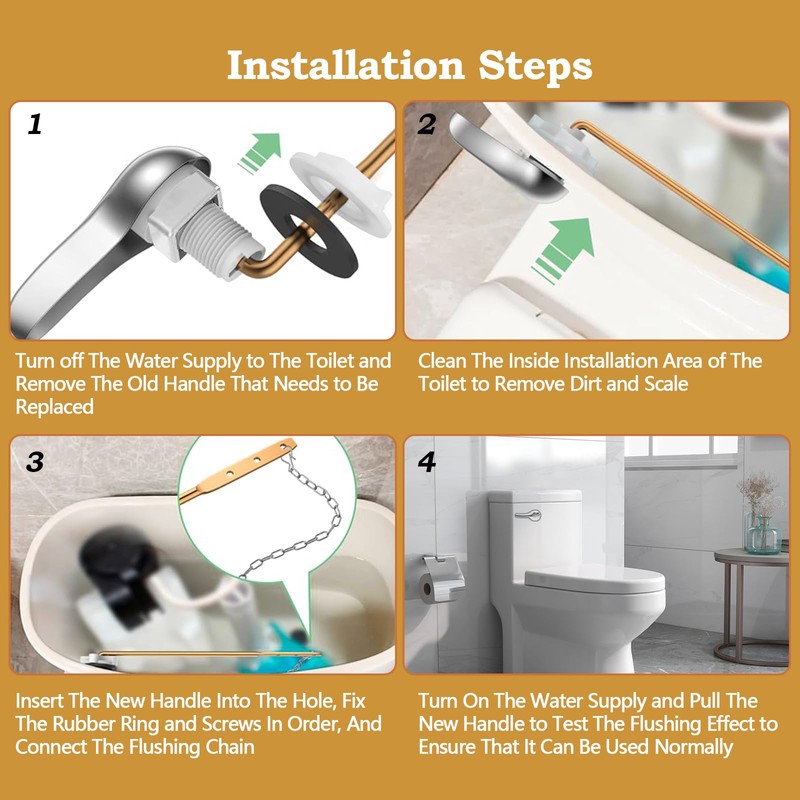 Installation Steps

1

Turn off The Water Supply to The Toilet and Remove The Old Handle That Needs to Be Replaced

2

Clean The Inside Installation Area of The Toilet to Remove Dirt and Scale

3

Insert The New Handle Into The Hole, Fix The Rubber Ring and Screws In Order, And Connect The Flushing Chain

4

Turn On The Water Supply and Pull The New Handle to Test The Flushing Effect to Ensure That It Can Be Used Normally