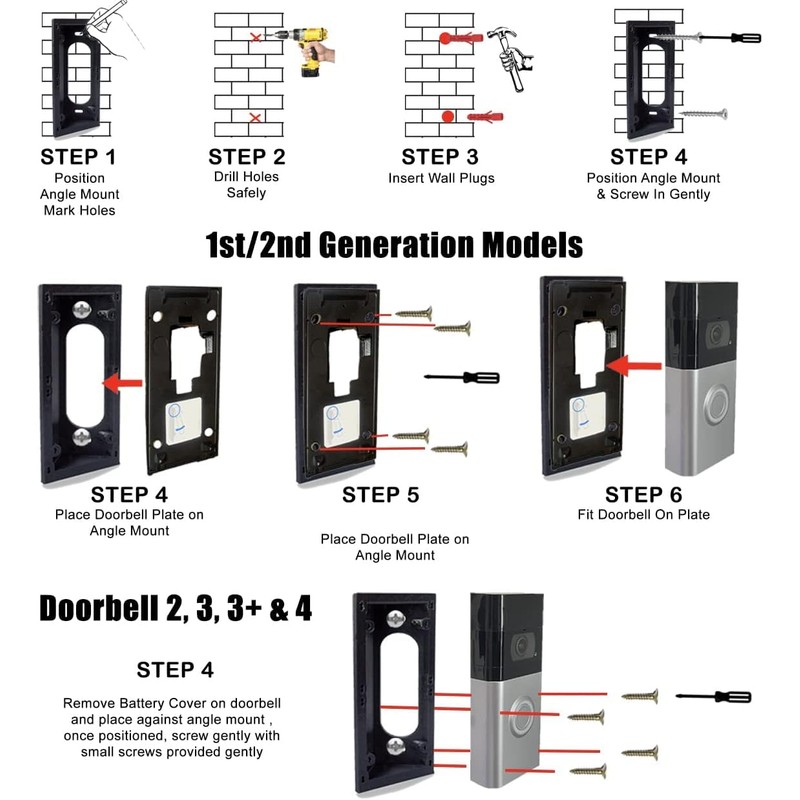 STEP 1
Position Angle Mount Mark Holes

STEP 2
Drill Holes Safely

STEP 3
Insert Wall Plugs

STEP 4
Position Angle Mount & Screw In Gently

1st/2nd Generation Models

STEP 4
Place Doorbell Plate on Angle Mount

STEP 5

Place Doorbell Plate on Angle Mount

STEP 6
Fit Doorbell On Plate

Doorbell 2, 3, 3+ & 4

STEP 4

Remove Battery Cover on doorbell and place against angle mount , once positioned, screw gently with small screws provided gently