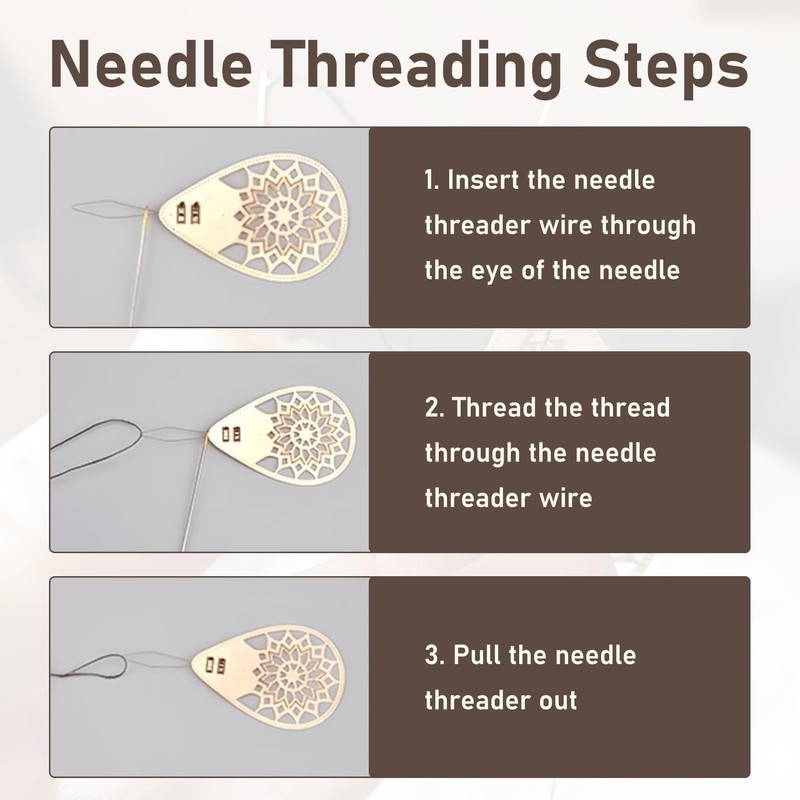 Needle Threading Steps

1. Insert the needle threader wire through the eye of the needle

2. Thread the thread through the needle threader wire

3. Pull the needle threader out