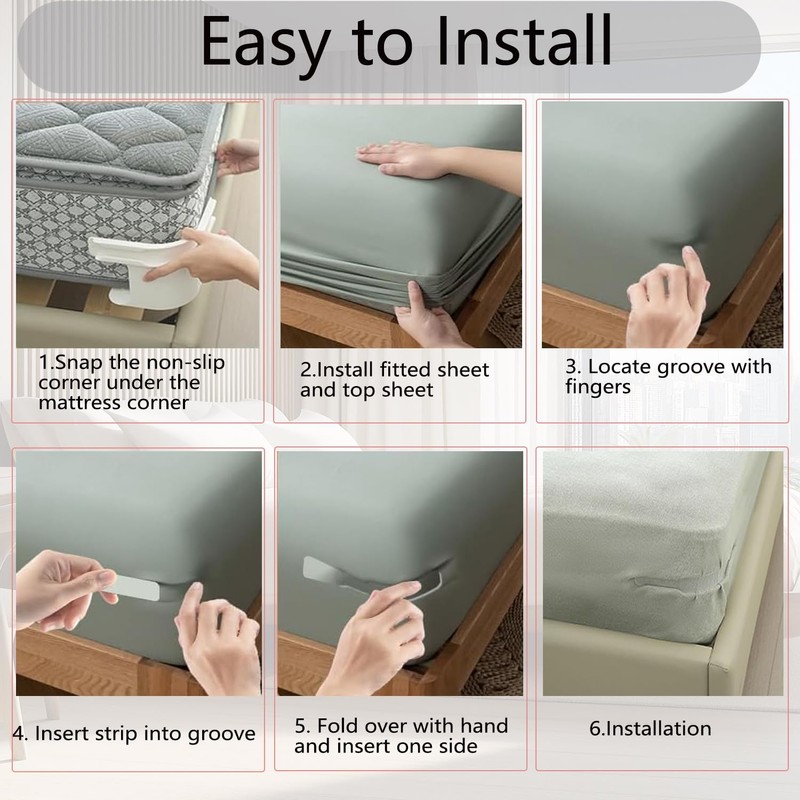 Easy to Install

1.Snap the non-slip corner under the mattress corner

2.Install fitted sheet and top sheet

3. Locate groove with fingers

4. Insert strip into groove

5. Fold over with hand and insert one side

6.Installation