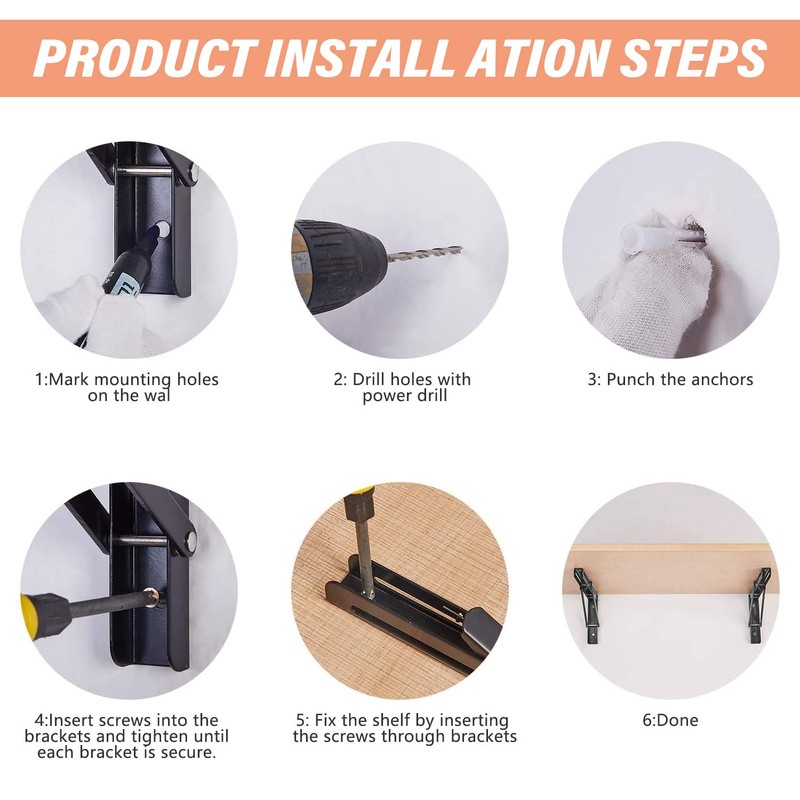 PRODUCT INSTALL ATION STEPS

1:Mark mounting holes on the wal

2: Drill holes with power drill

3: Punch the anchors

4:Insert screws into the brackets and tighten until each bracket is secure.

5: Fix the shelf by inserting the screws through brackets

6:Done