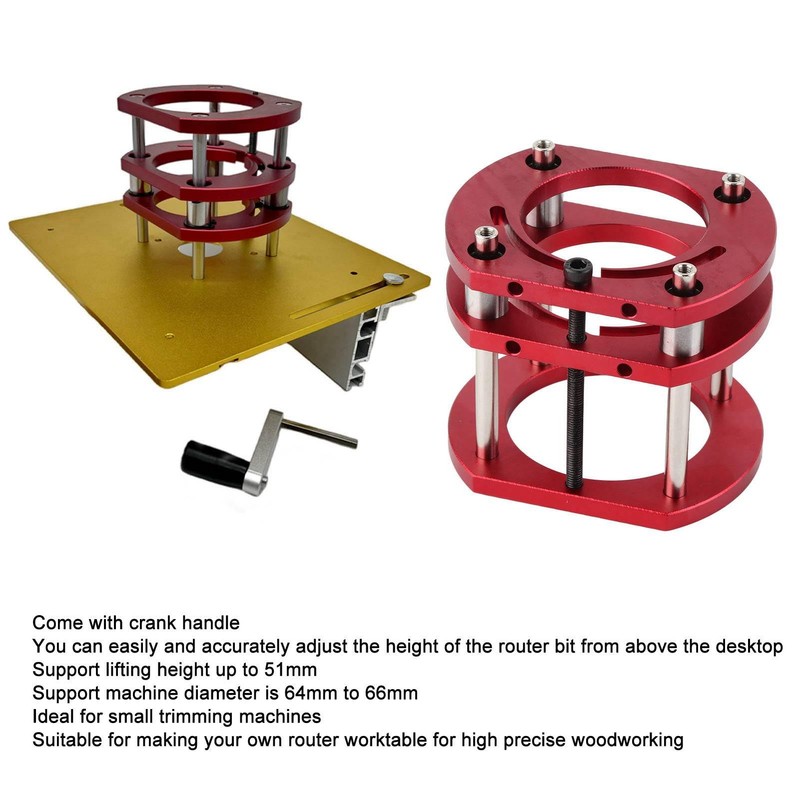 Come with crank handle
You can easily and accurately adjust the height of the router bit from above the desktop
Support lifting height up to 51mm
Support machine diameter is 64mm to 66mm
Ideal for small trimming machines
Suitable for making your own router worktable for high precise woodworking